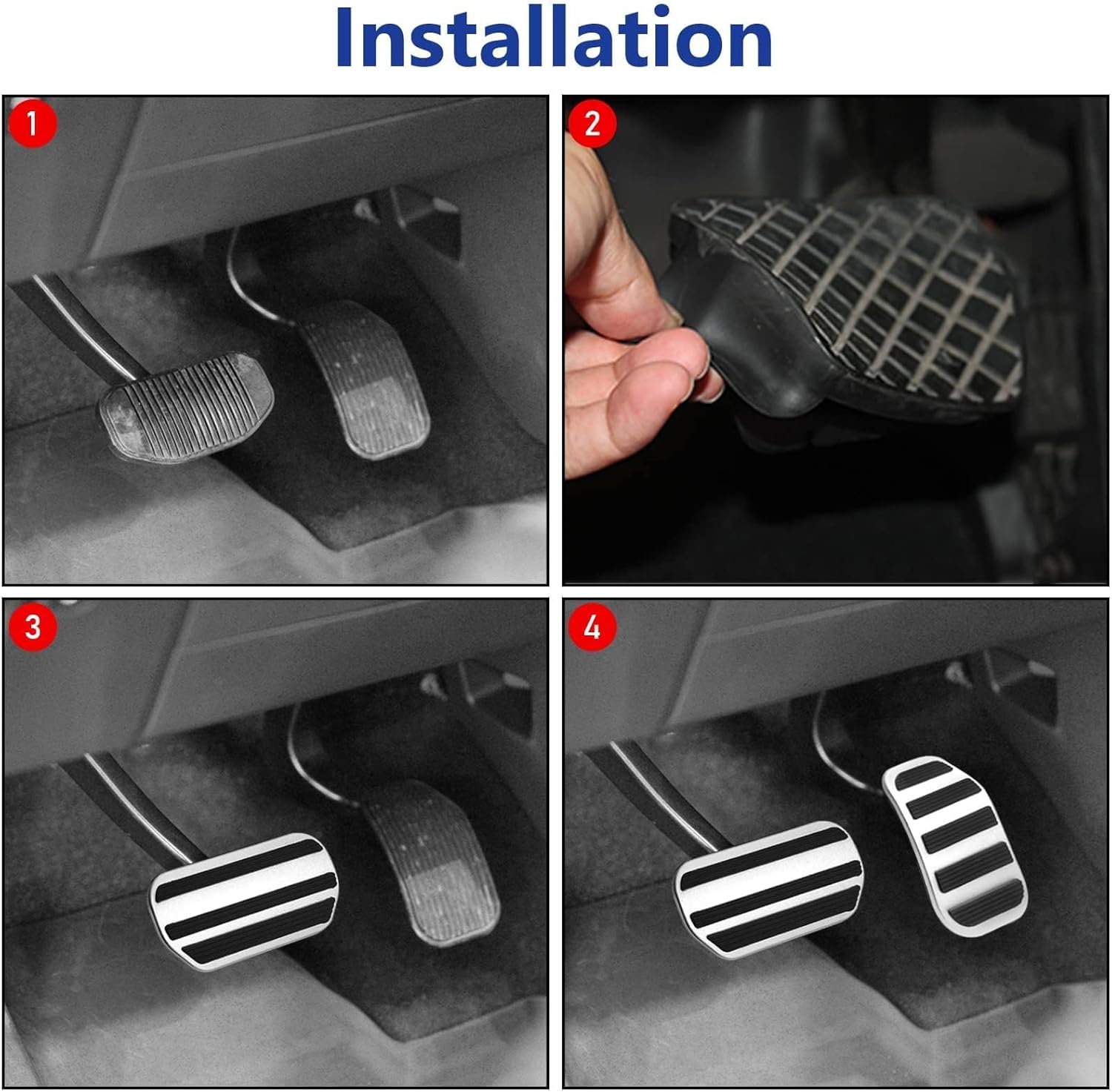 Installation

1

2

3

4