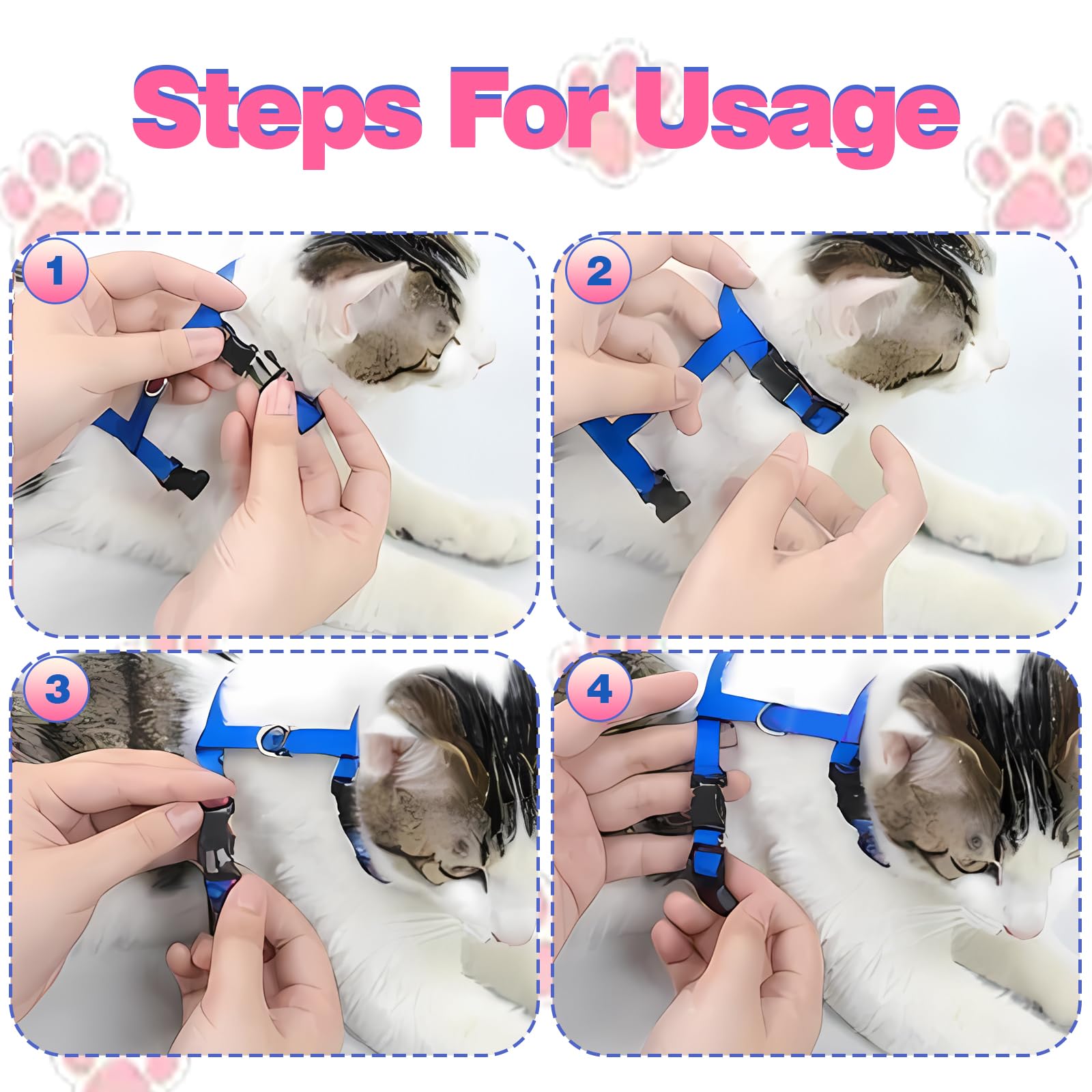 Steps For Usage

1

2

3

4