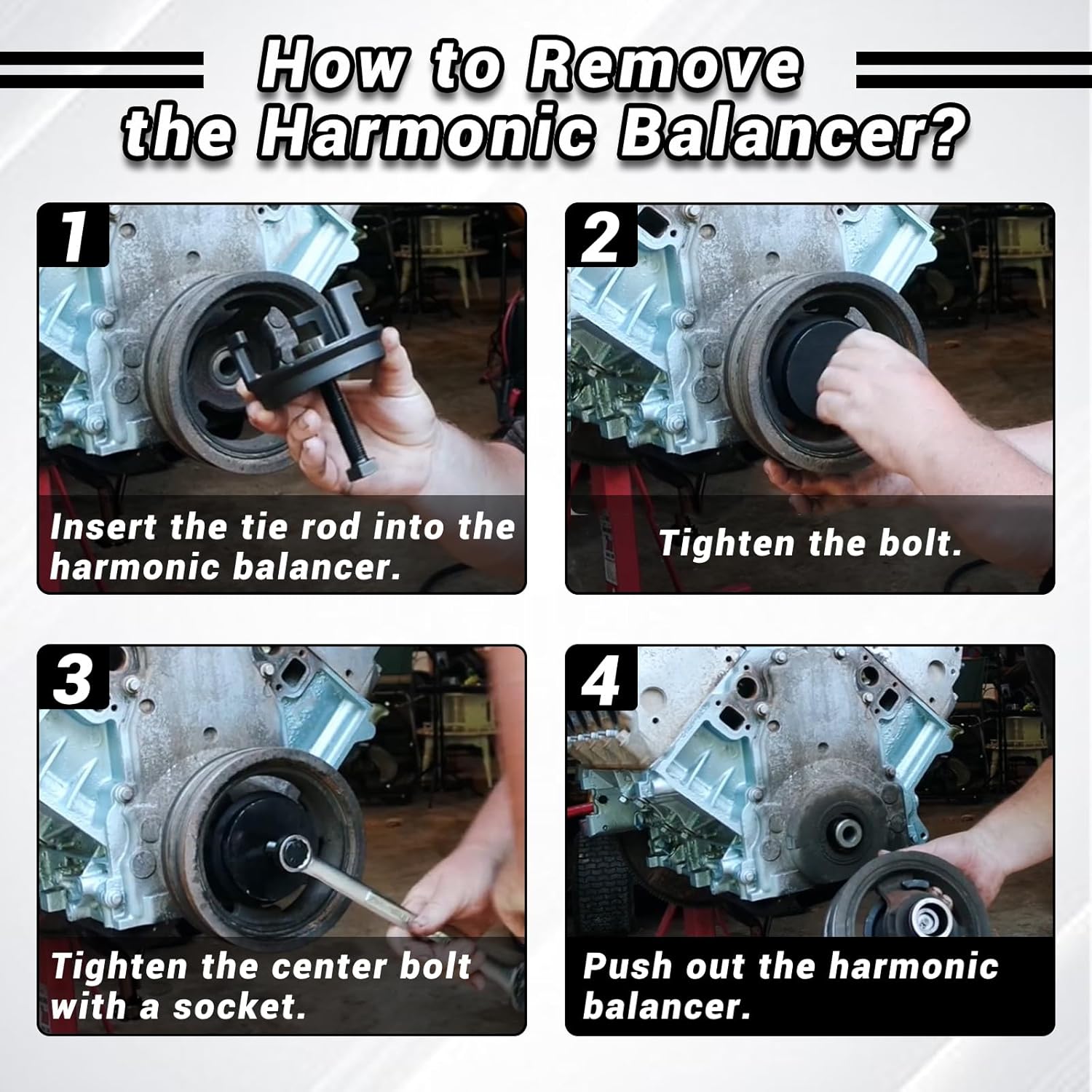 How to Remove the Harmonic Balancer?

1

Insert the tie rod into the harmonic balancer.

2

Tighten the bolt.

3

Tighten the center bolt with a socket.

4

Push out the harmonic balancer.