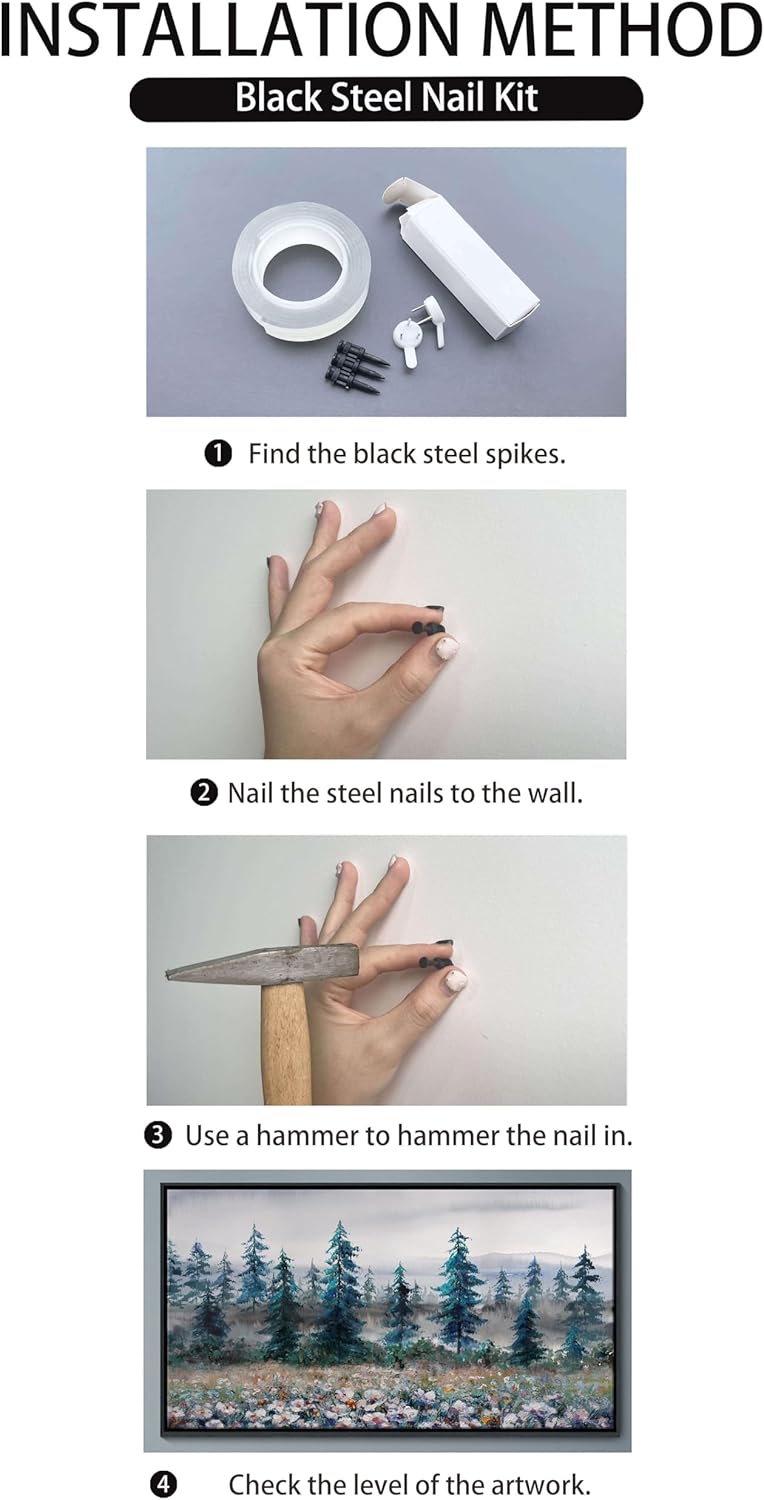 INSTALLATION METHOD

Black Steel Nail Kit

❶ Find the black steel spikes.

❷ Nail the steel nails to the wall.

❸ Use a hammer to hammer the nail in.

❹ Check the level of the artwork.