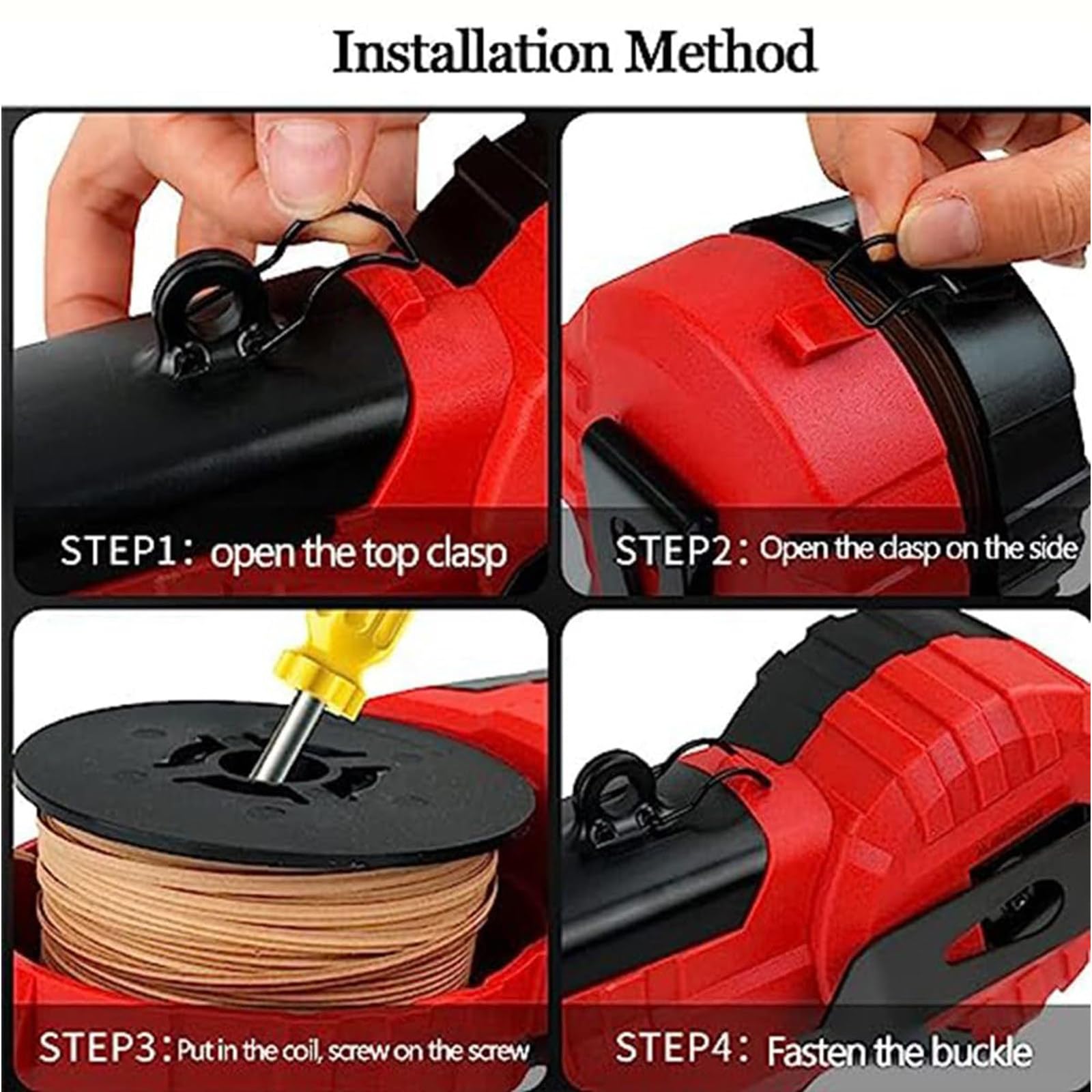 Installation Method

STEP1: open the top clasp

STEP2: Open the clasp on the side

STEP3: Put in the coil, screw on the screw

STEP4: Fasten the buckle