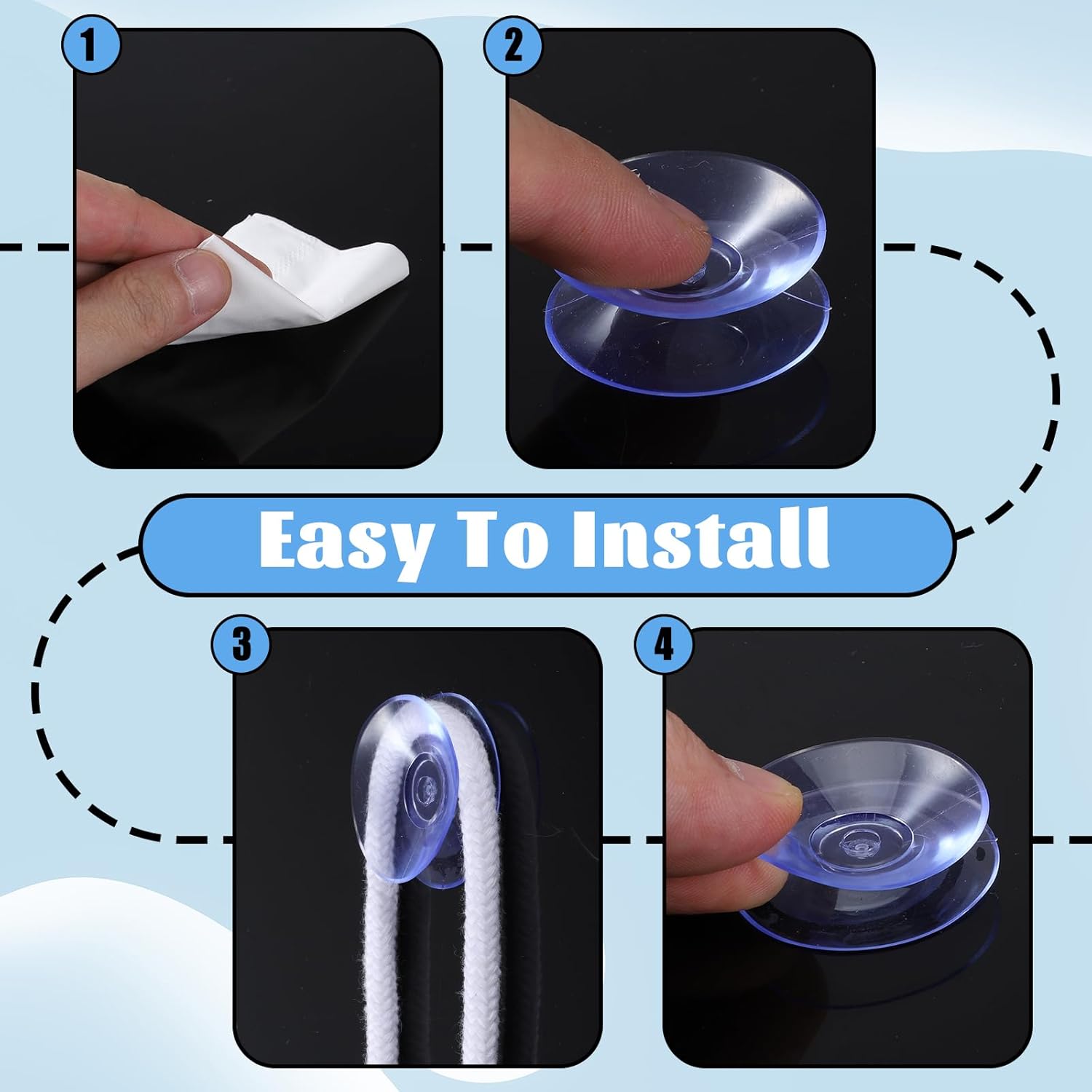 1

2

Easy To Install

3

4