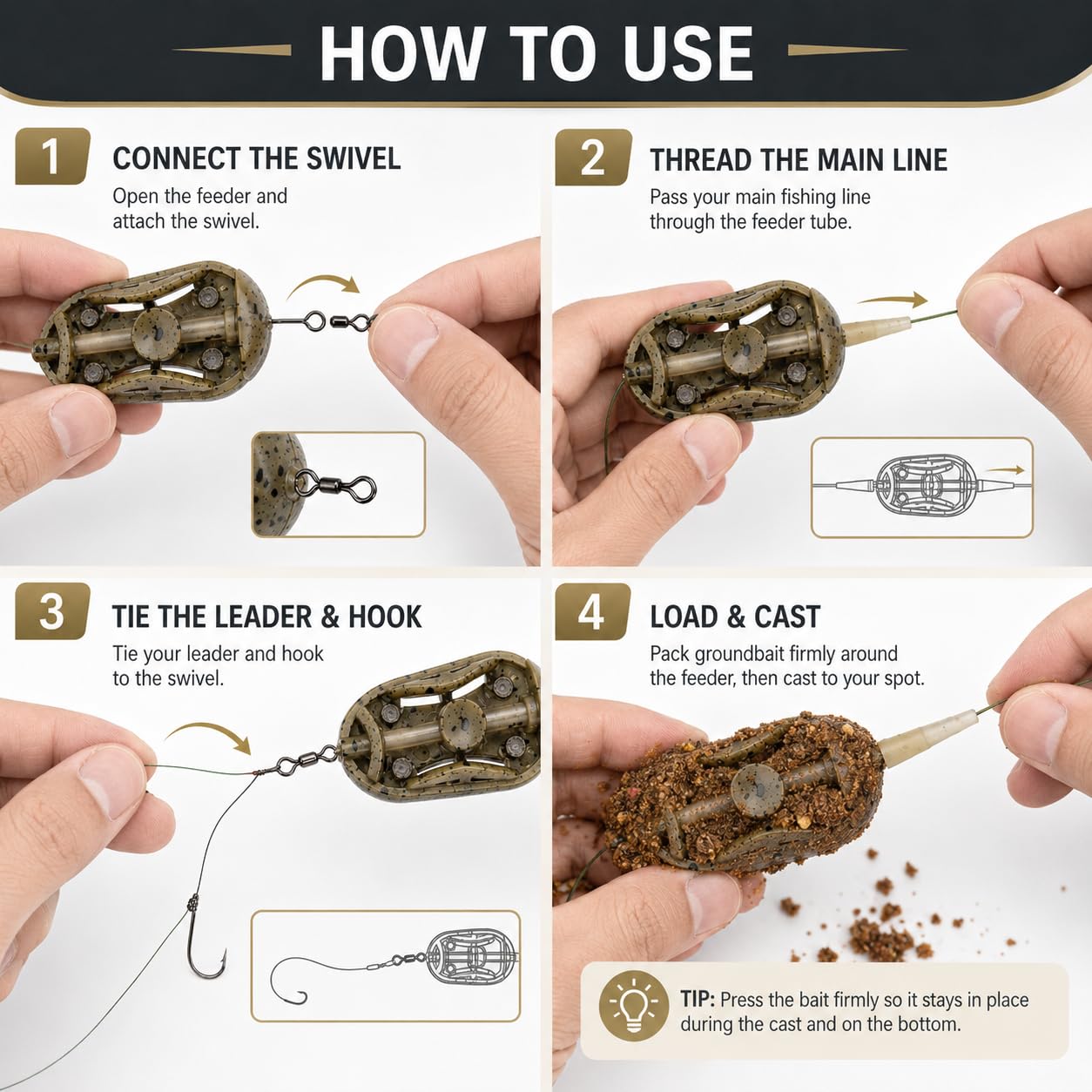 HOW TO USE

1

CONNECT THE SWIVEL

Open the feeder and attach the swivel.

2

THREAD THE MAIN LINE

Pass your main fishing line through the feeder tube.

3

TIE THE LEADER & HOOK

Tie your leader and hook to the swivel.

4

LOAD & CAST

Pack groundbait firmly around the feeder, then cast to your spot.

TIP: Press the bait firmly so it stays in place during the cast and on the bottom.