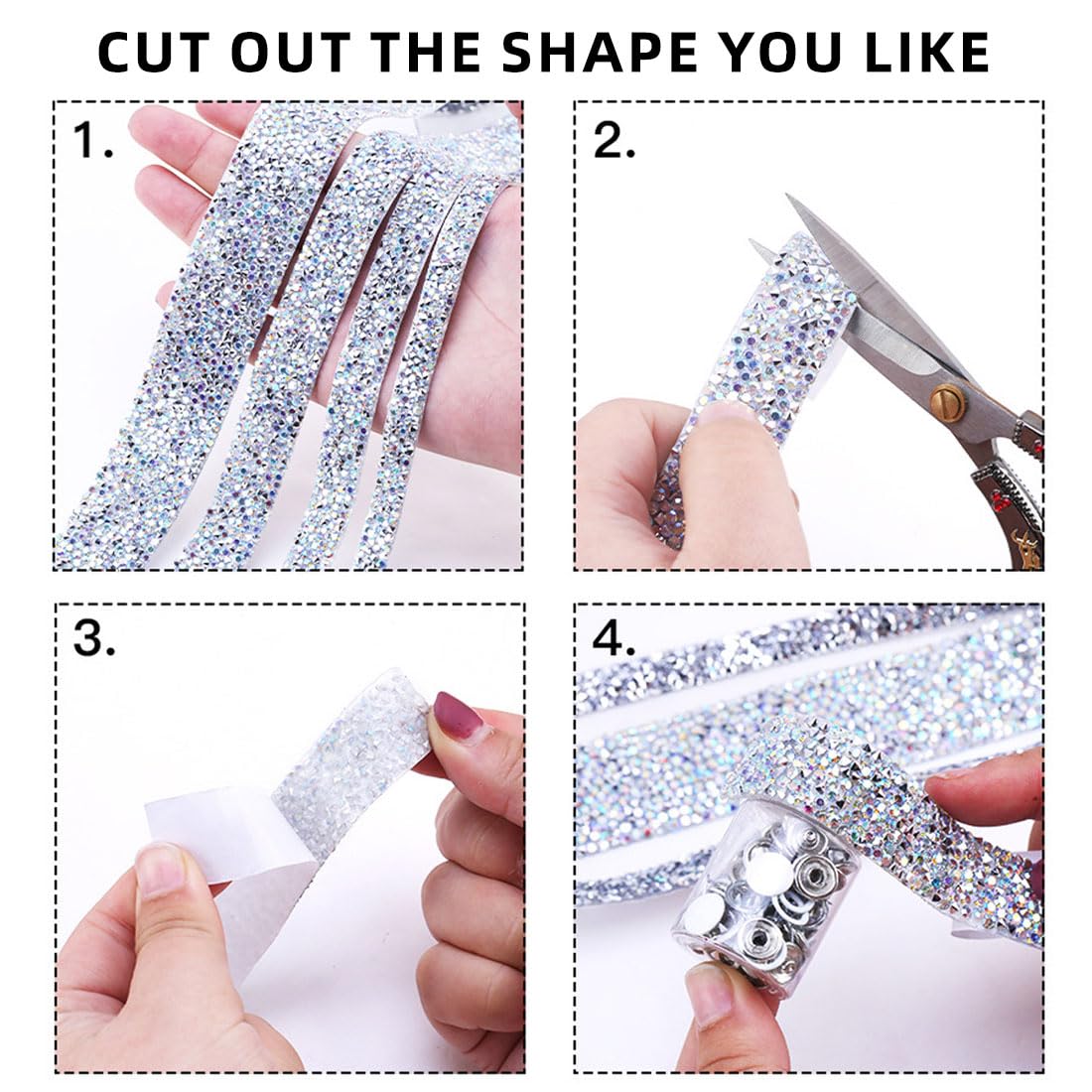 CUT OUT THE SHAPE YOU LIKE

1.

2.

3.

4.