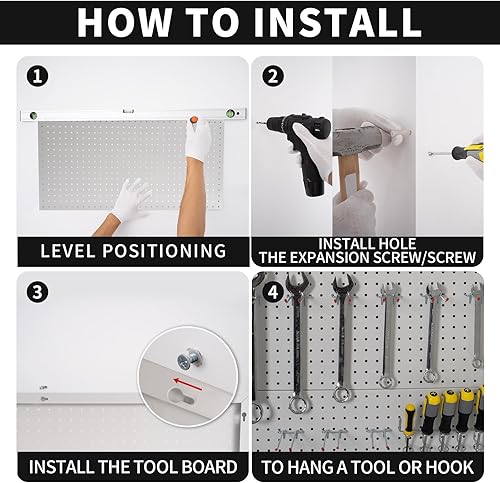 HOW TO INSTALL

1

LEVEL POSITIONING

2

INSTALL HOLE
THE EXPANSION SCREW/SCREW

3

INSTALL THE TOOL BOARD

4

TO HANG A TOOL OR HOOK