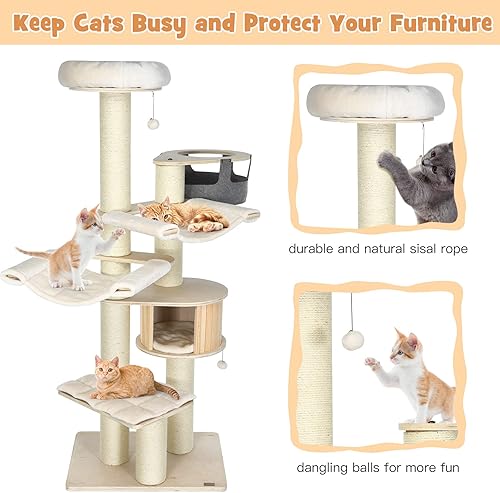 Keep Cats Busy and Protect Your Furniture

durable and natural sisal rope

dangling balls for more fun