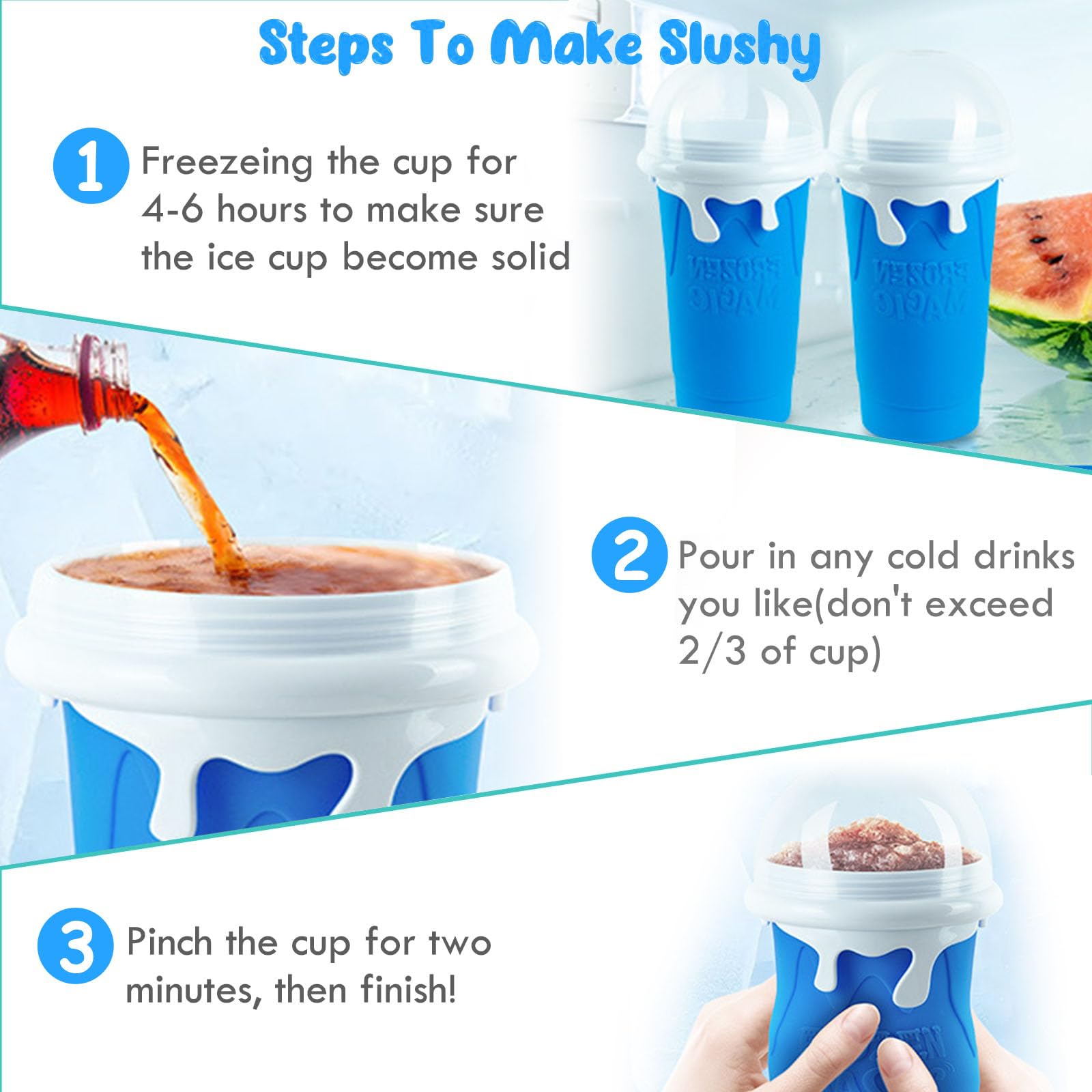 Steps To Make Slushy

1 Freezeing the cup for 4-6 hours to make sure the ice cup become solid

FROZEN MAGIC

FROZEN MAGIC

2 Pour in any cold drinks you like(don't exceed 2/3 of cup)

3 Pinch the cup for two minutes, then finish!