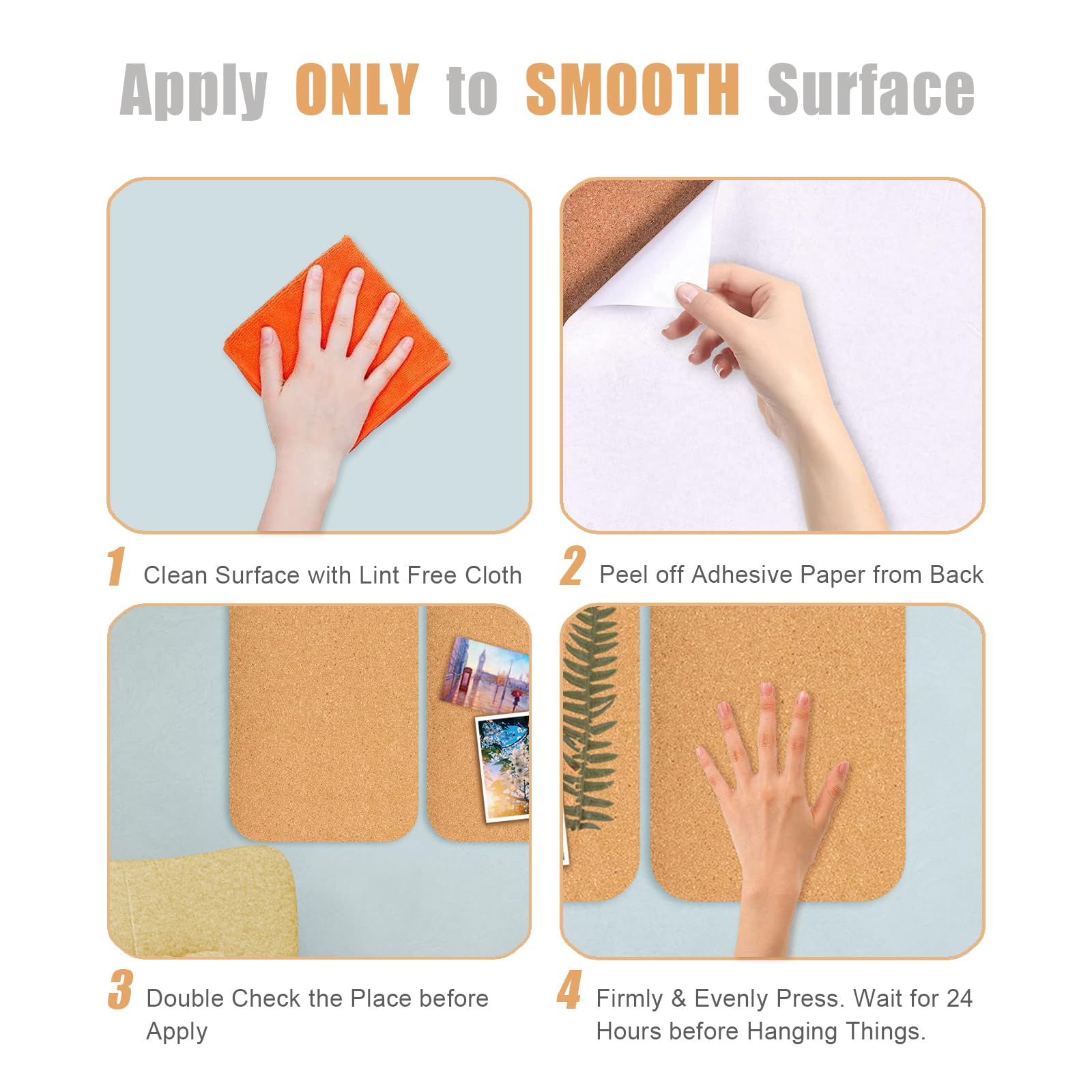 Apply ONLY to SMOOTH Surface

1 Clean Surface with Lint Free Cloth

2 Peel off Adhesive Paper from Back

3 Double Check the Place before Apply

4 Firmly & Evenly Press. Wait for 24 Hours before Hanging Things.