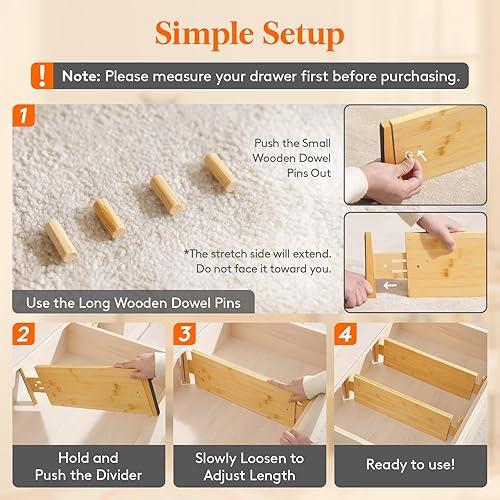 Simple Setup

! Note: Please measure your drawer first before purchasing.

1

Push the Small Wooden Dowel Pins Out

*The stretch side will extend. Do not face it toward you.

Use the Long Wooden Dowel Pins

2

Hold and Push the Divider

3

Slowly Loosen to Adjust Length

4

Ready to use!