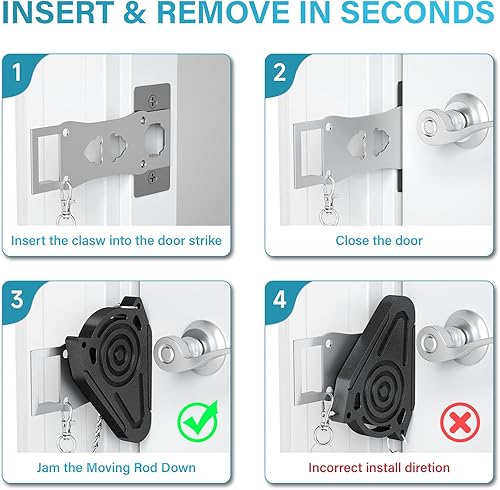 INSERT & REMOVE IN SECONDS

1

Insert the clasw into the door strike

2

Close the door

3

Jam the Moving Rod Down

4

Incorrect install diretion