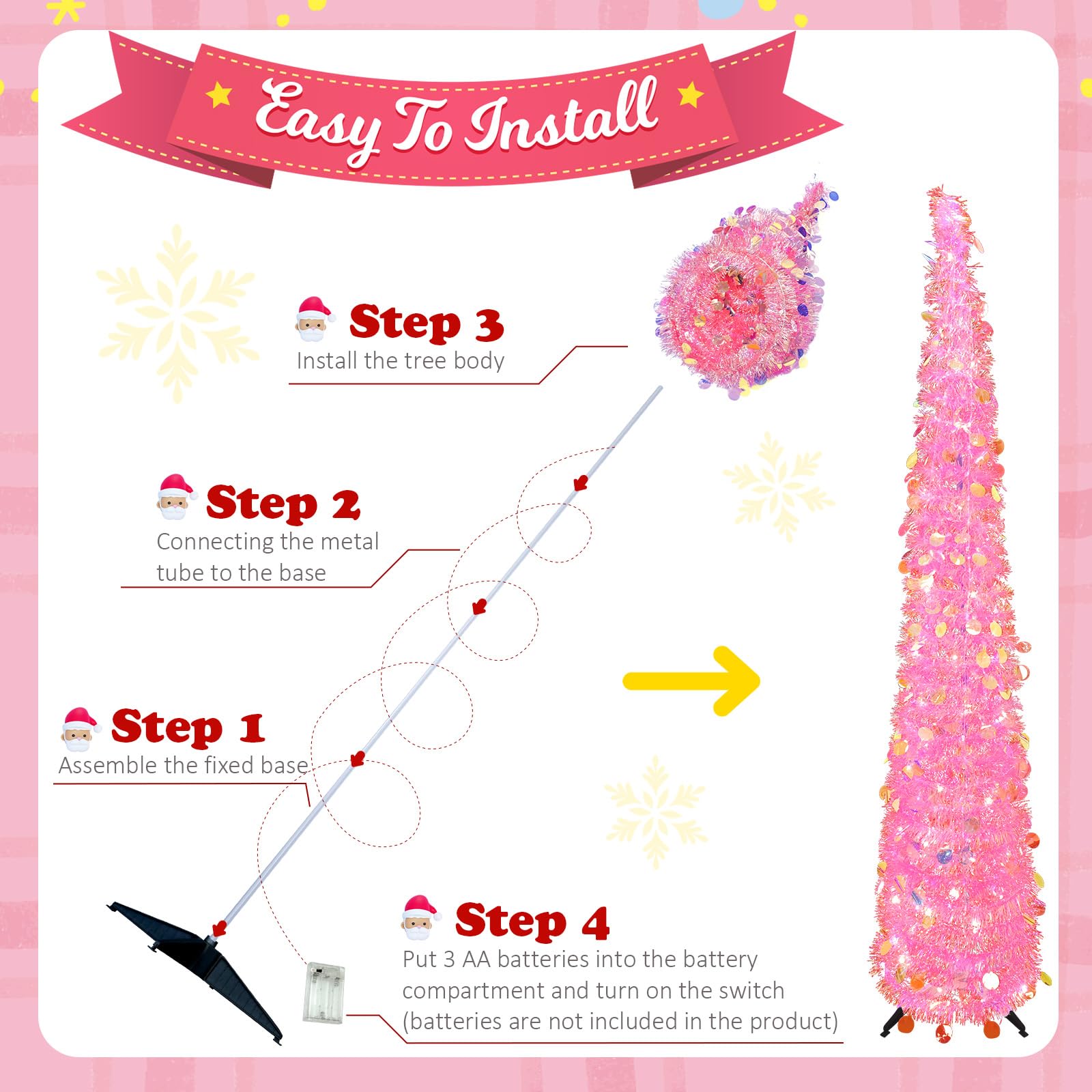 Easy To Install

Step 3
Install the tree body

Step 2
Connecting the metal tube to the base

Step 1
Assemble the fixed base

Step 4
Put 3 AA batteries into the battery compartment and turn on the switch (batteries are not included in the product)