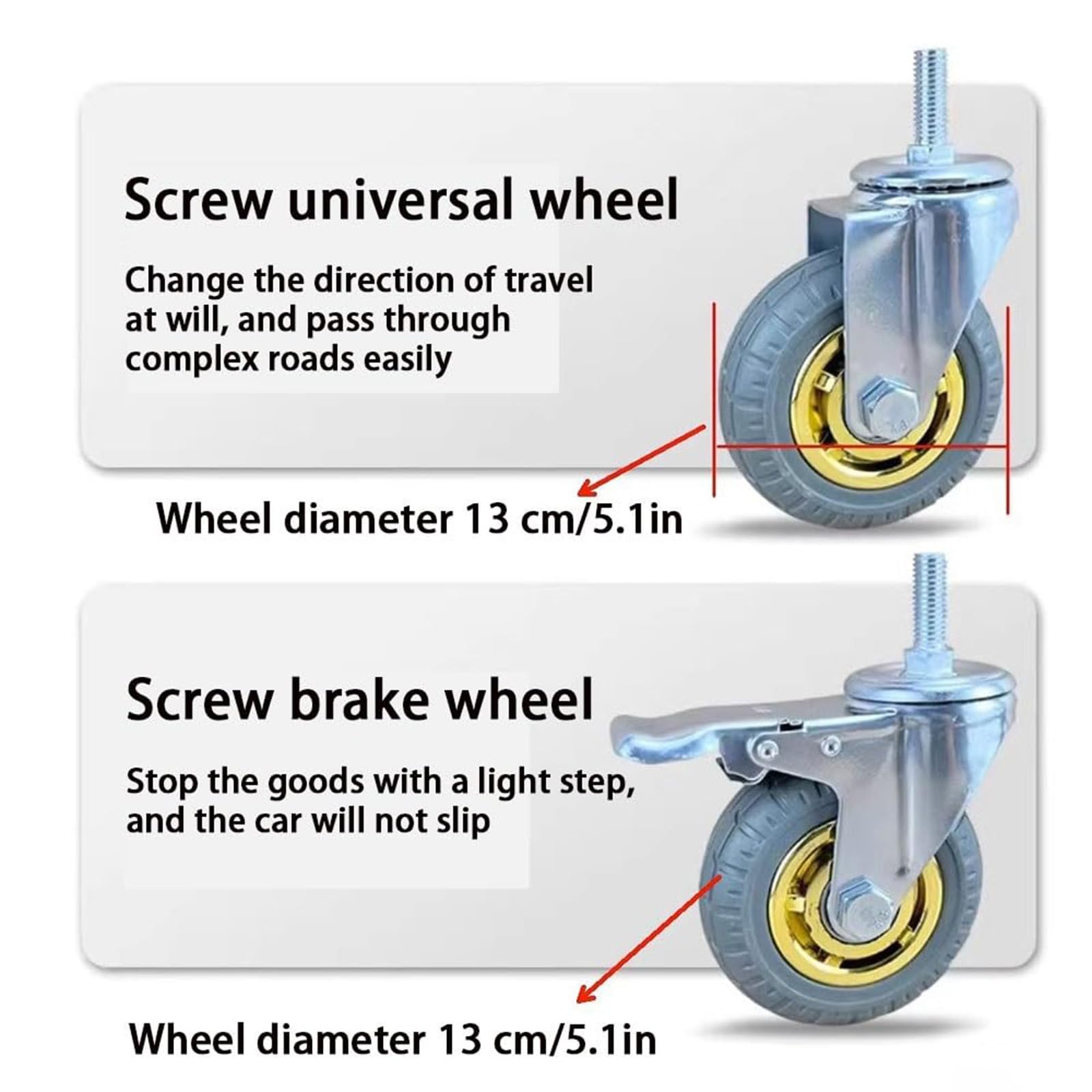 Screw universal wheel

Change the direction of travel at will, and pass through complex roads easily

Wheel diameter 13 cm/5.1in

Screw brake wheel

Stop the goods with a light step, and the car will not slip

Wheel diameter 13 cm/5.1in