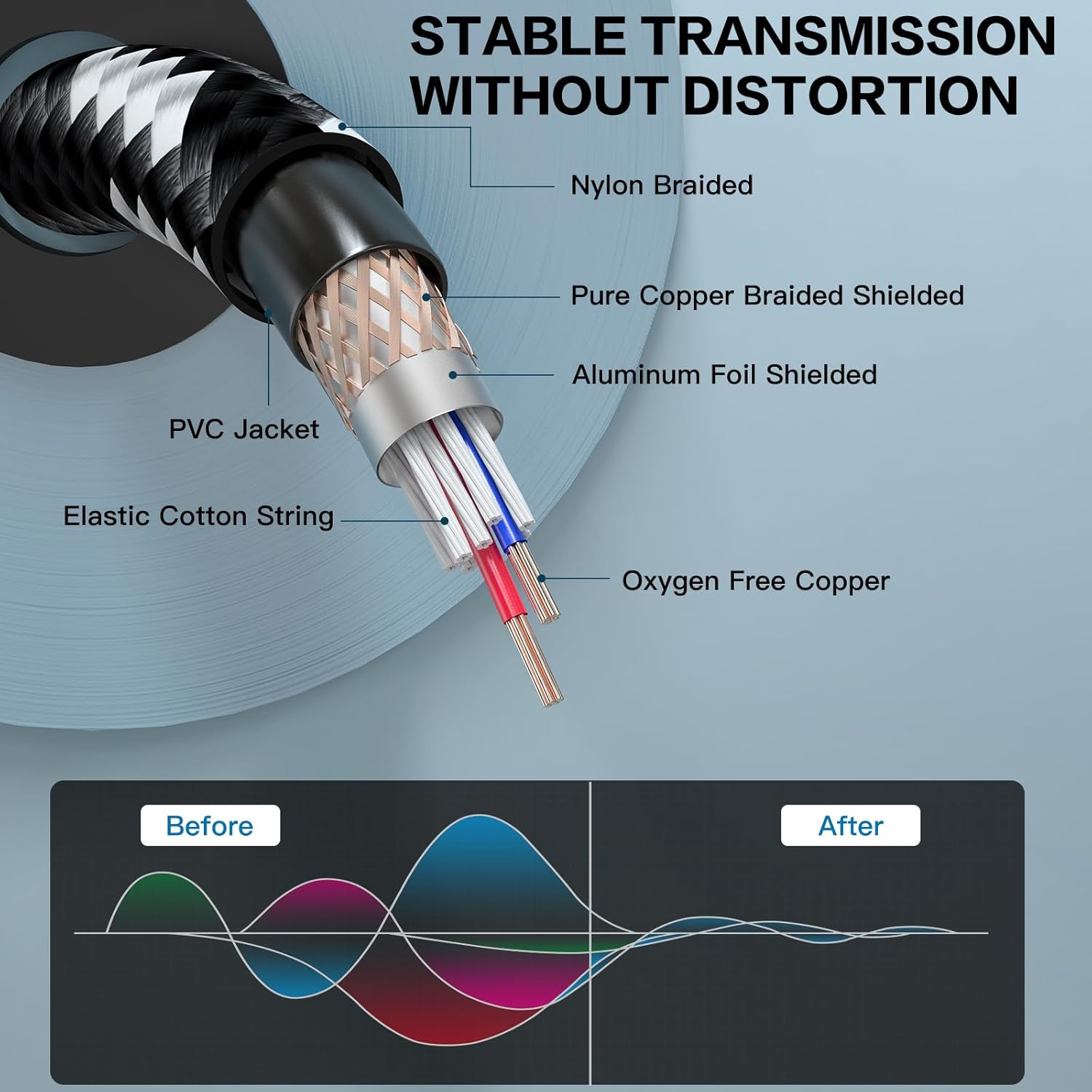 STABLE TRANSMISSION WITHOUT DISTORTION

Nylon Braided

Pure Copper Braided Shielded

Aluminum Foil Shielded

PVC Jacket

Elastic Cotton String

Oxygen Free Copper

Before

After