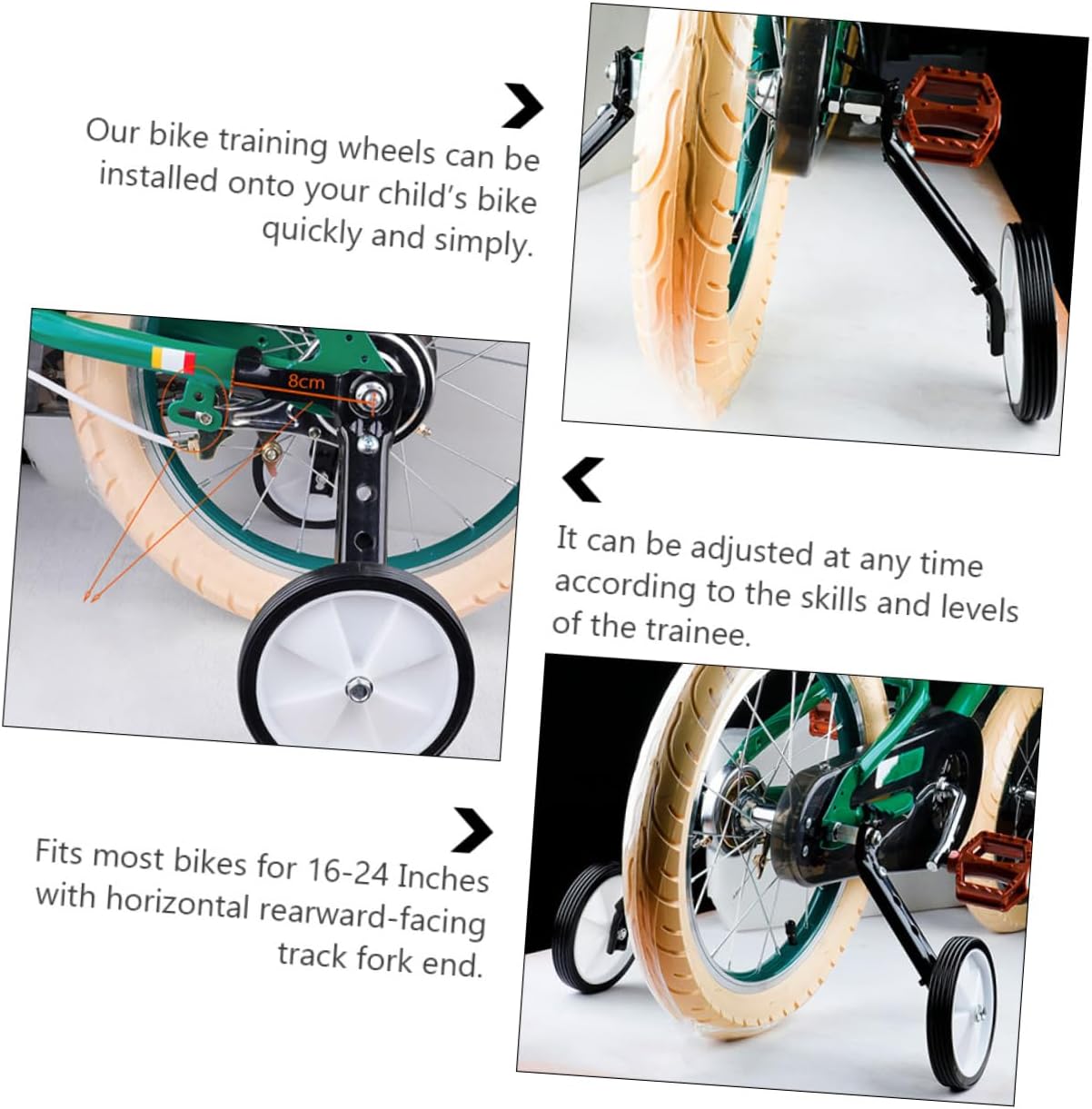 Our bike training wheels can be installed onto your child's bike quickly and simply.

8cm

It can be adjusted at any time according to the skills and levels of the trainee.

Fits most bikes for 16-24 Inches with horizontal rearward-facing track fork end.