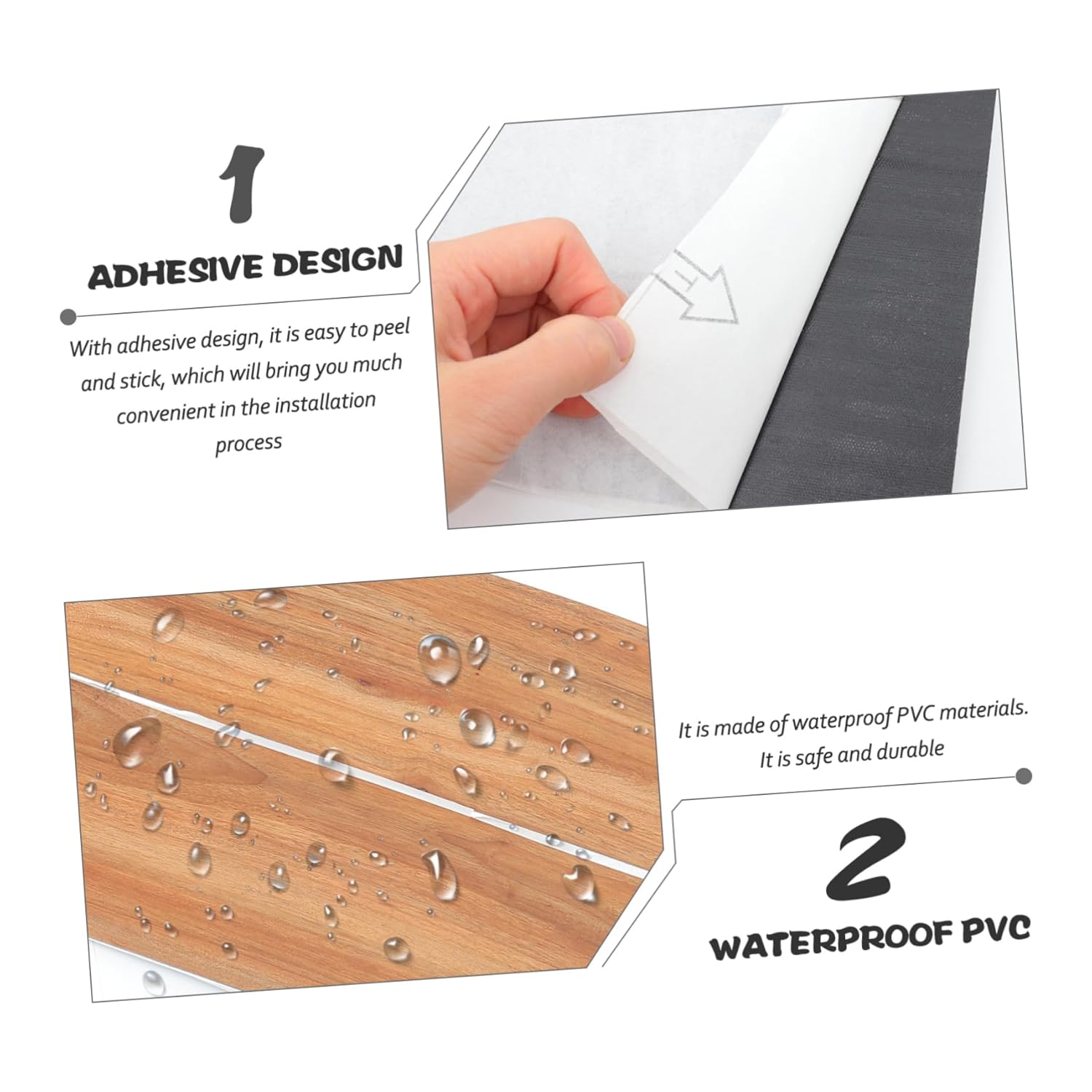 1

ADHESIVE DESIGN

With adhesive design, it is easy to peel and stick, which will bring you much convenient in the installation process

It is made of waterproof PVC materials. It is safe and durable

2

WATERPROOF PVC