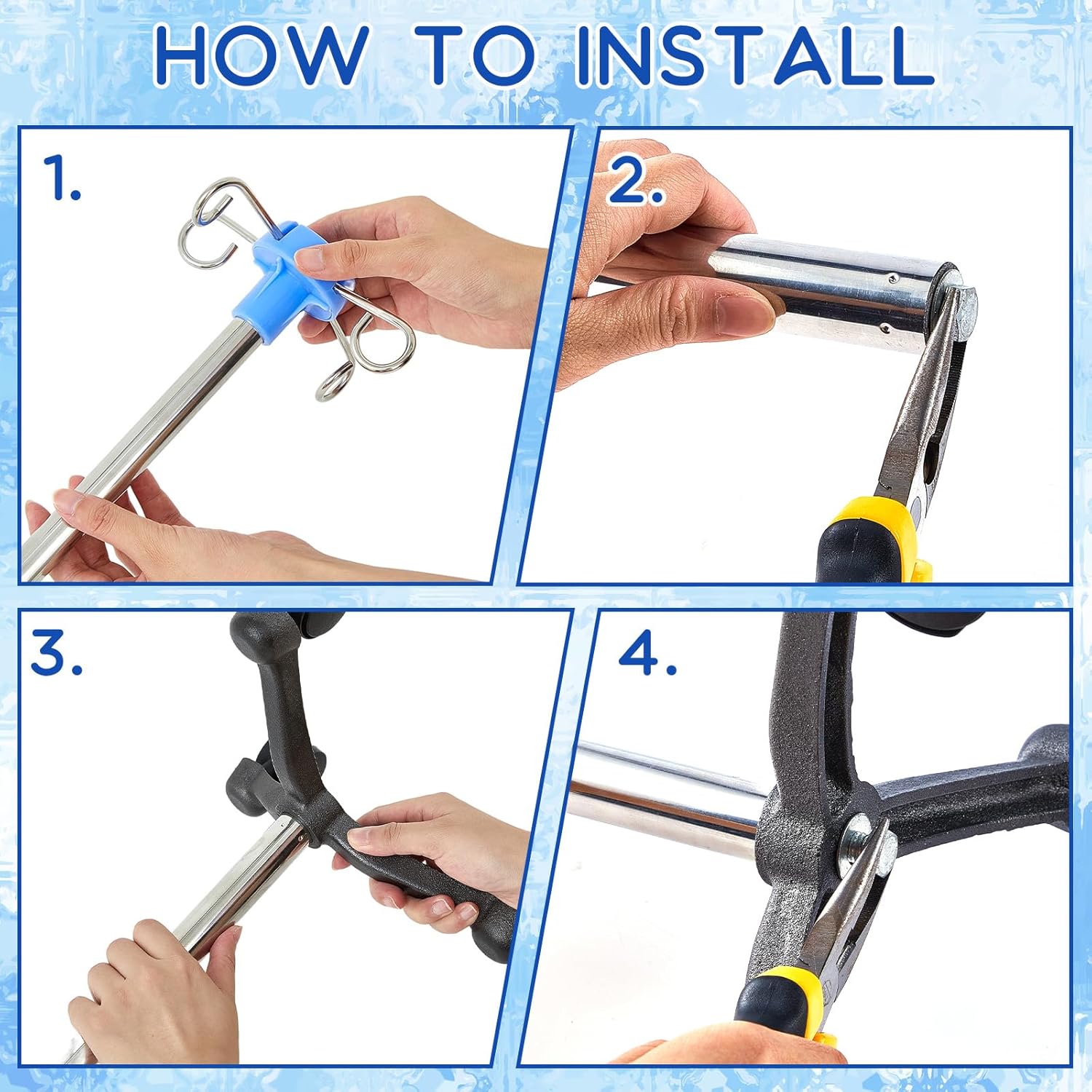 HOW TO INSTALL

1.

2.

3.

4.