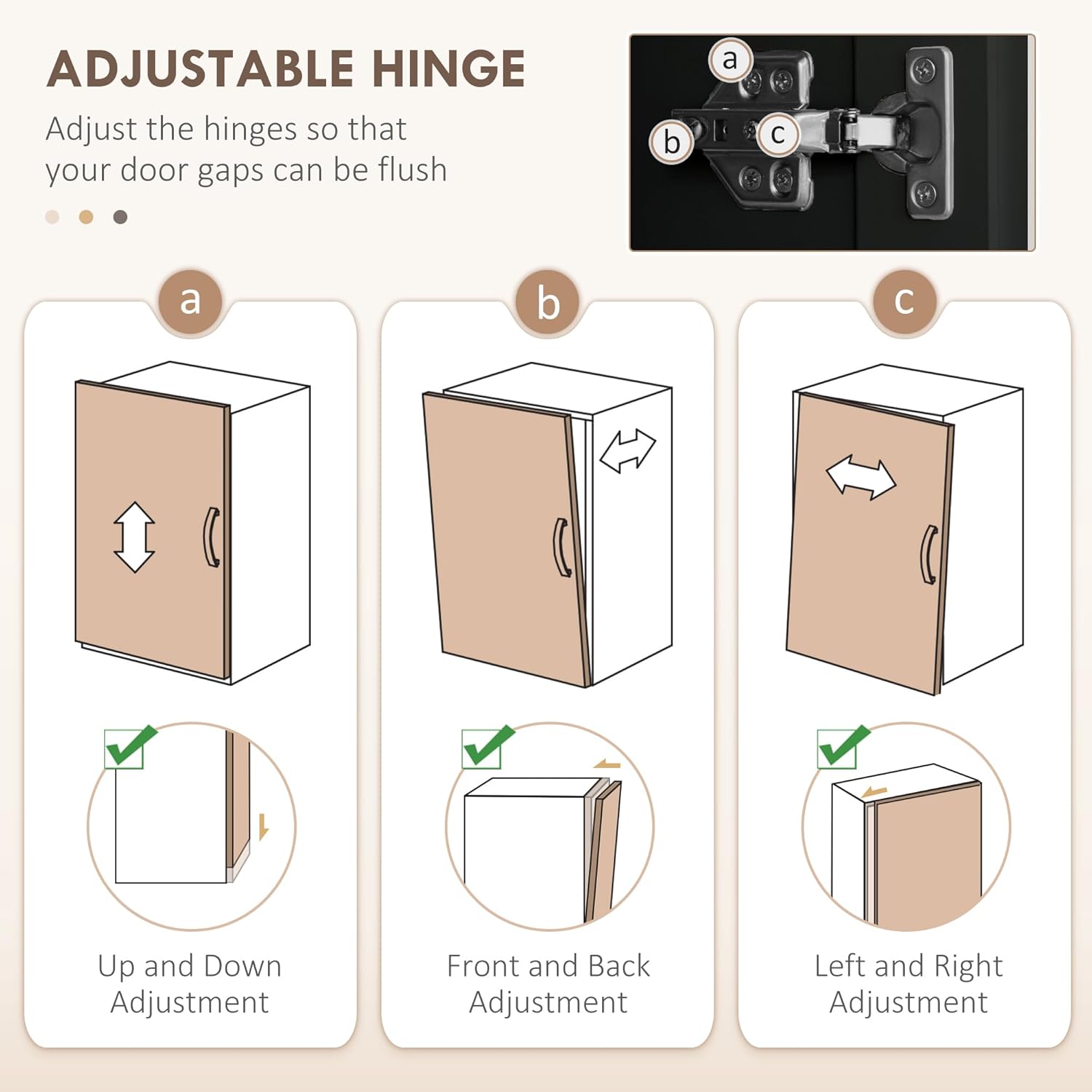 ADJUSTABLE HINGE

Adjust the hinges so that your door gaps can be flush

a

b

c

a

Up and Down Adjustment

b

Front and Back Adjustment

c

Left and Right Adjustment