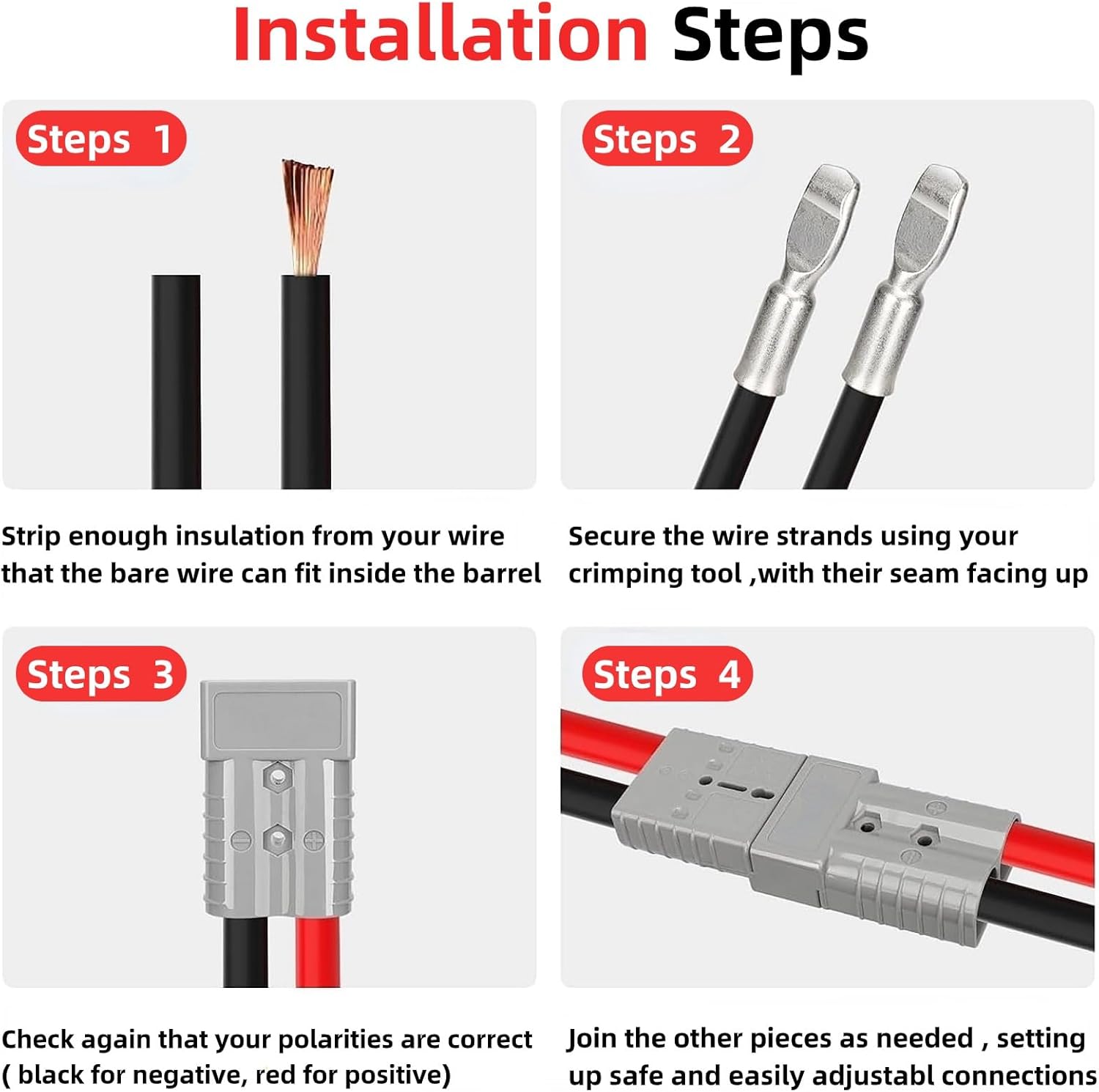 Installation Steps

Steps 1

Strip enough insulation from your wire that the bare wire can fit inside the barrel

Steps 2

Secure the wire strands using your crimping tool ,with their seam facing up

Steps 3

Check again that your polarities are correct ( black for negative, red for positive)

Steps 4

Join the other pieces as needed , setting up safe and easily adjustabl connections