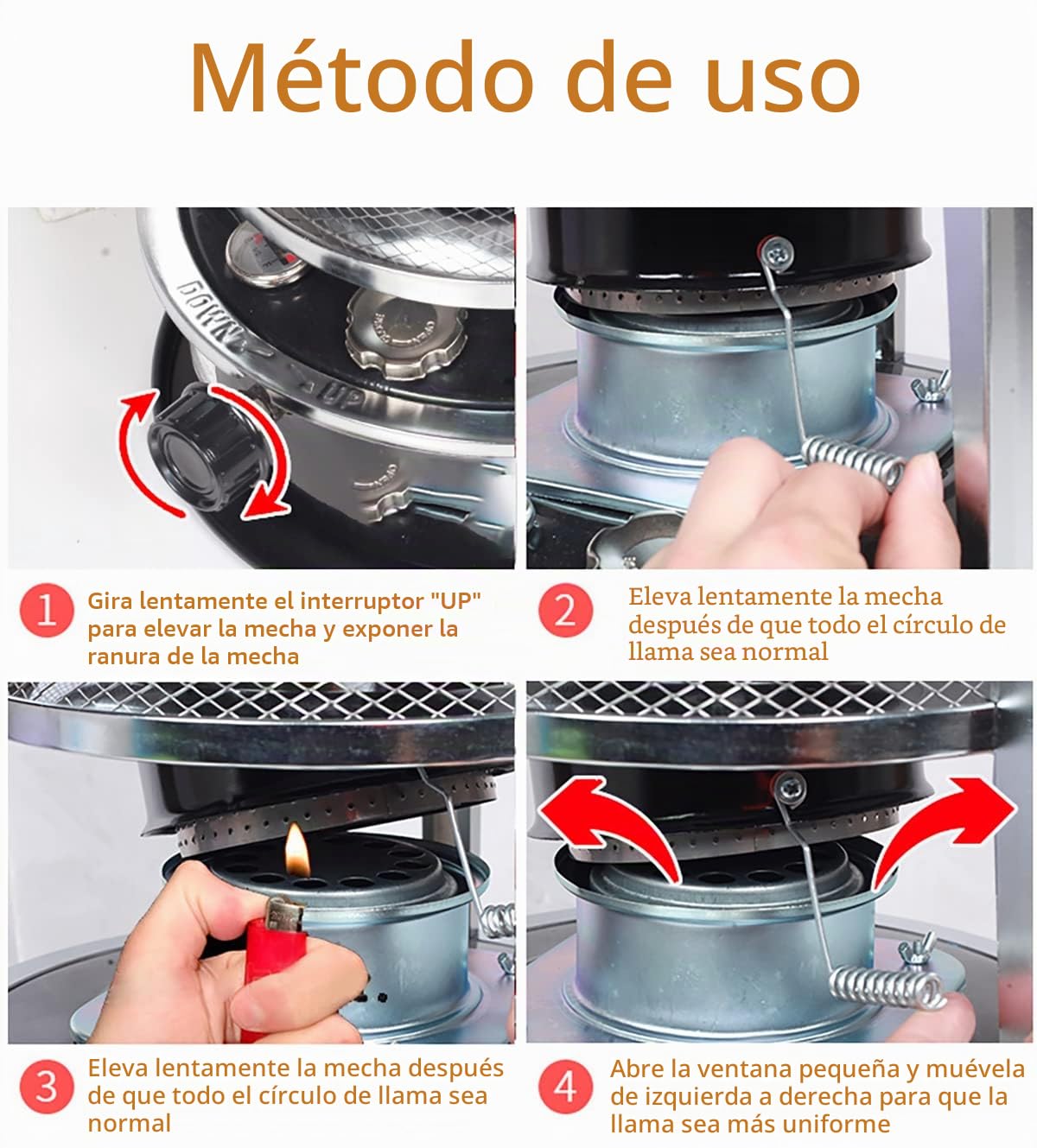 Método de uso

DOWN

UP

1 Gira lentamente el interruptor "UP" para elevar la mecha y exponer la ranura de la mecha

2 Eleva lentamente la mecha después de que todo el círculo de llama sea normal

3 Eleva lentamente la mecha después de que todo el círculo de llama sea normal

4 Abre la ventana pequeña y muévela de izquierda a derecha para que la llama sea más uniforme