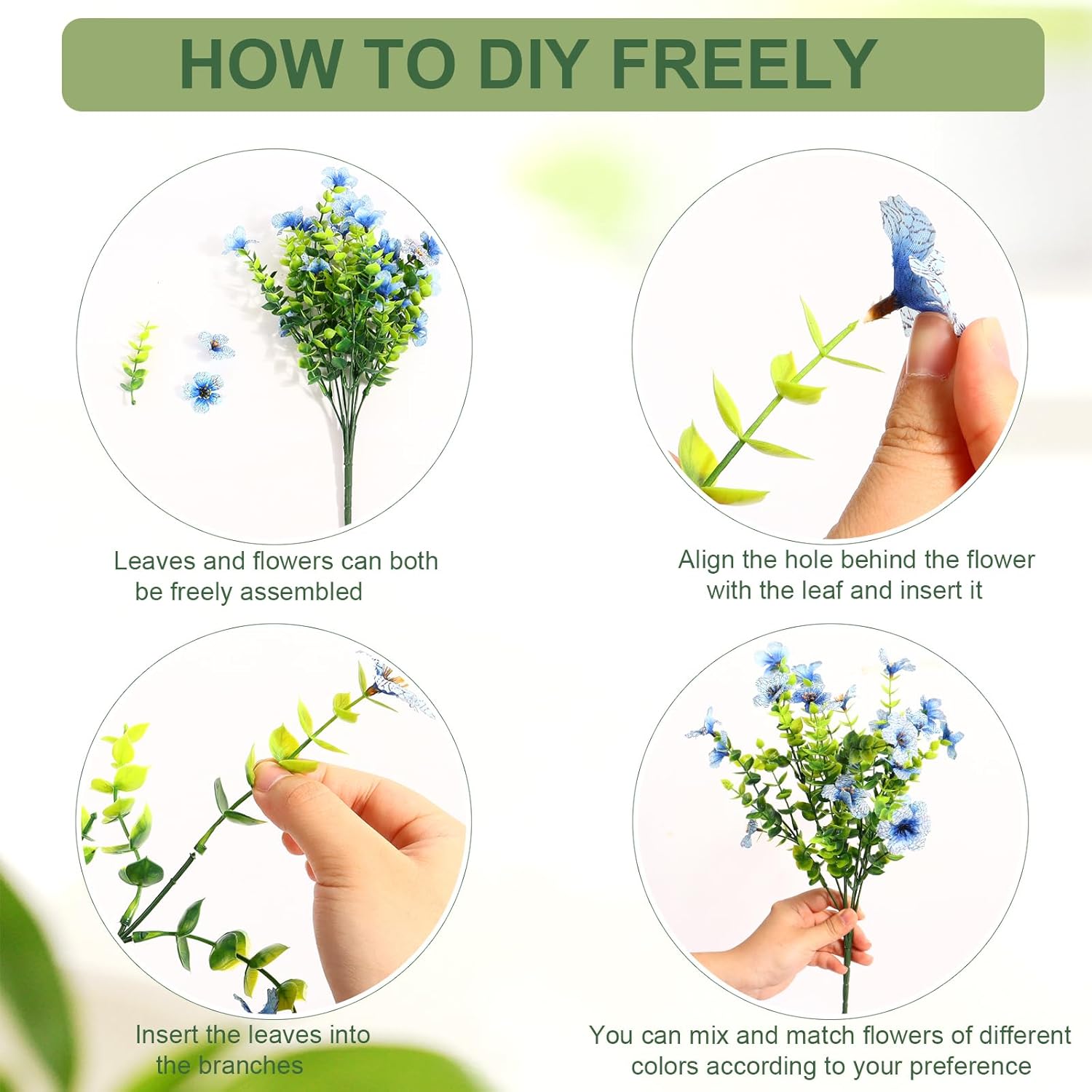 HOW TO DIY FREELY

Leaves and flowers can both be freely assembled

Align the hole behind the flower with the leaf and insert it

Insert the leaves into the branches

You can mix and match flowers of different colors according to your preference