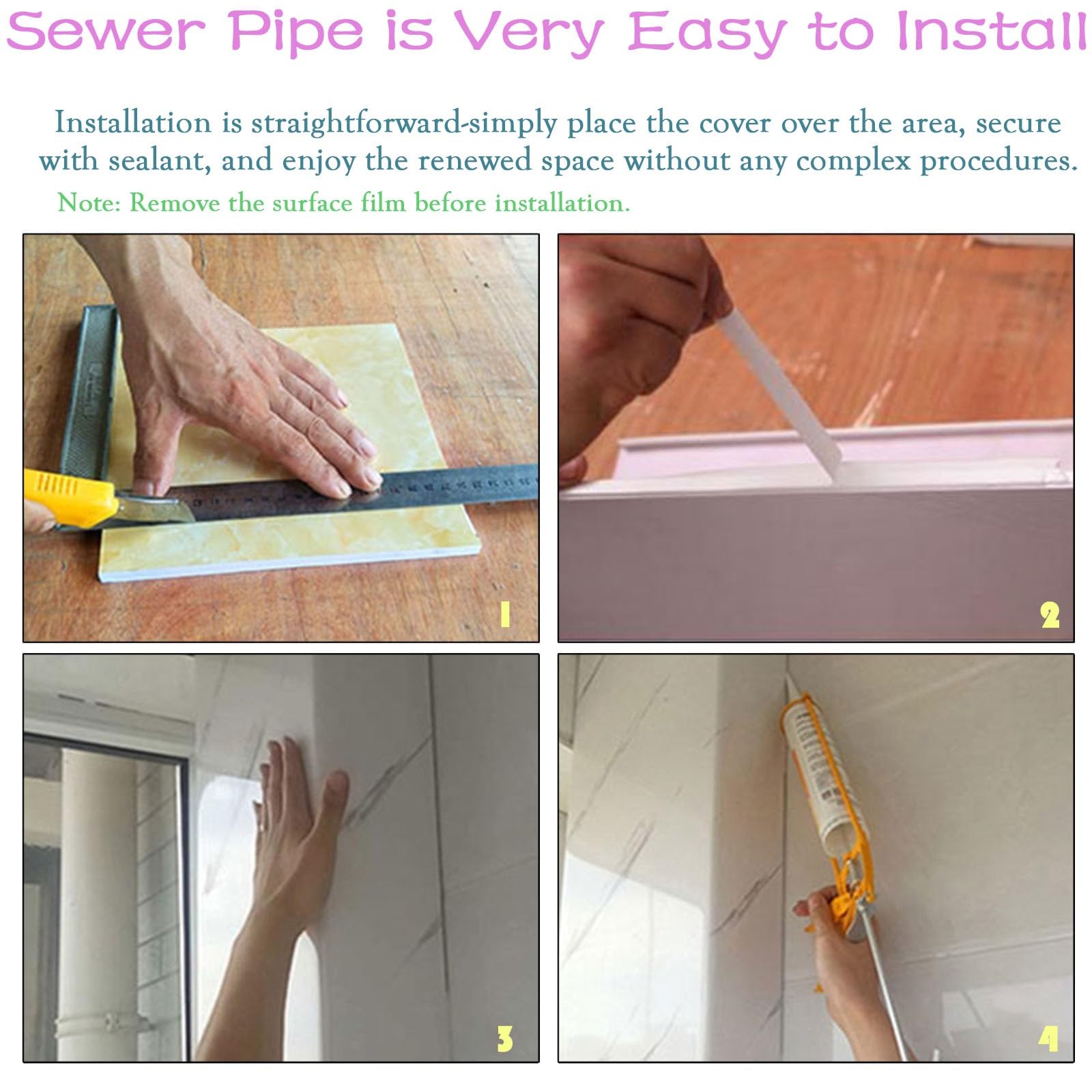 Sewer Pipe is Very Easy to Install

Installation is straightforward-simply place the cover over the area, secure with sealant, and enjoy the renewed space without any complex procedures.

Note: Remove the surface film before installation.

1

2

3

4