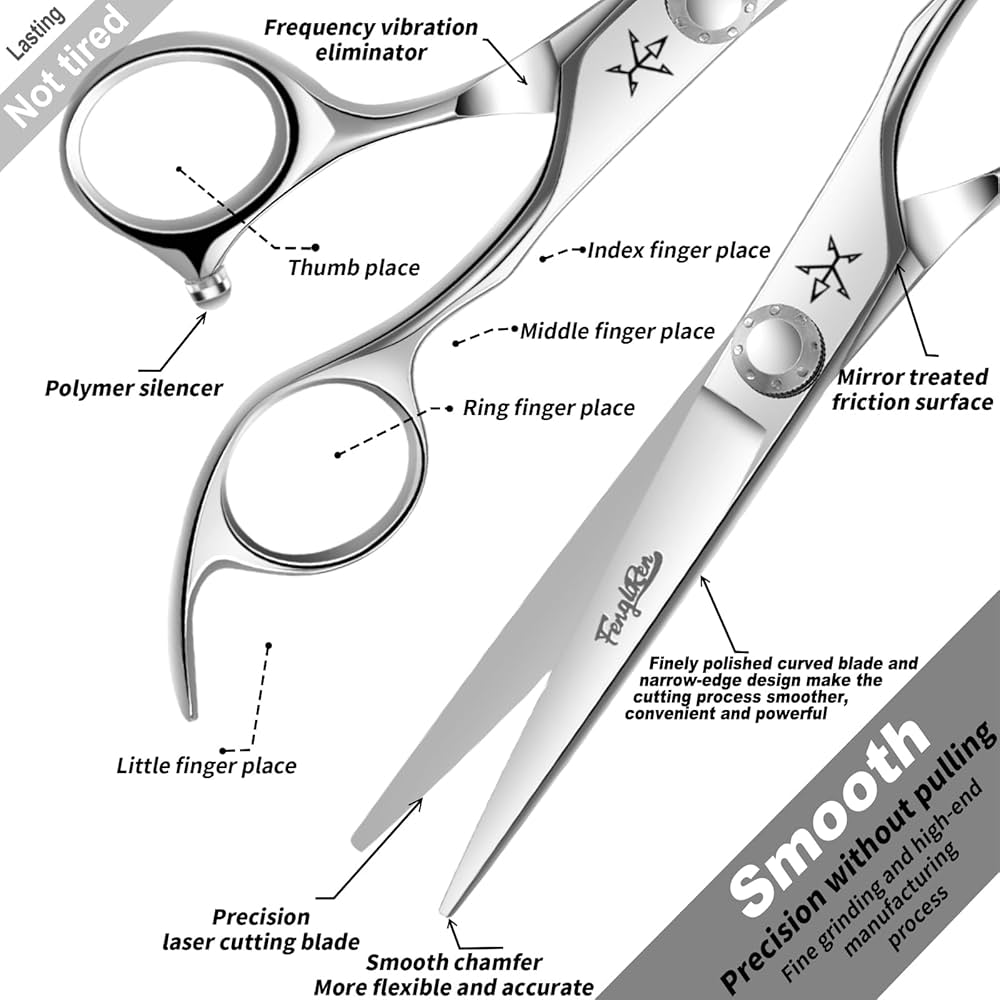 Lasting
Not tired

Frequency vibration eliminator

Thumb place

Index finger place

Middle finger place

Polymer silencer

Ring finger place

Mirror treated friction surface

FengliRen

Finely polished curved blade and narrow-edge design make the cutting process smoother, convenient and powerful

Little finger place

Precision laser cutting blade

Smooth chamfer
More flexible and accurate

Smooth
Precision without pulling
Fine grinding and high-end manufacturing process