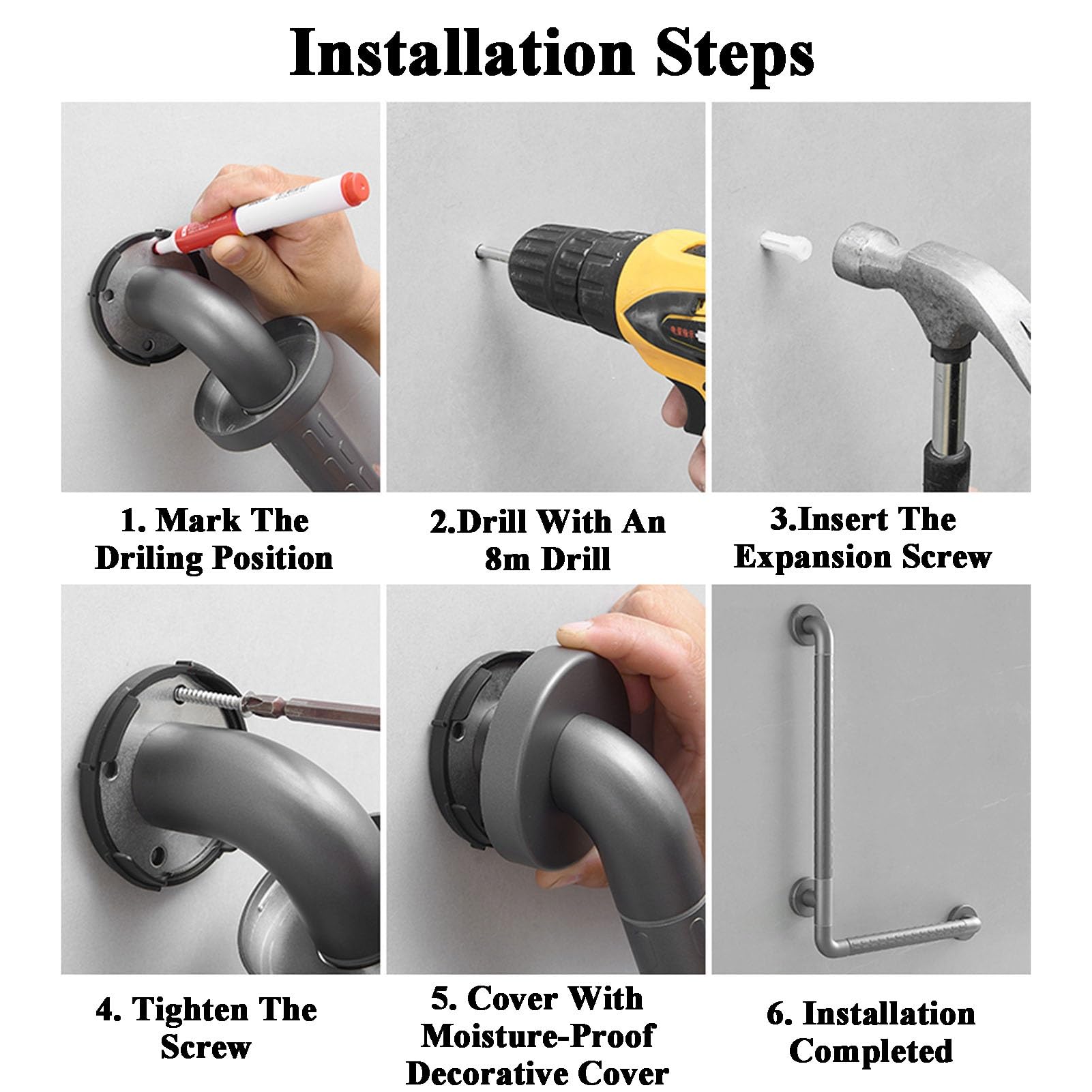 Installation Steps

1. Mark The Driling Position

2.Drill With An 8m Drill

3.Insert The Expansion Screw

4. Tighten The Screw

5. Cover With Moisture-Proof Decorative Cover

6. Installation Completed