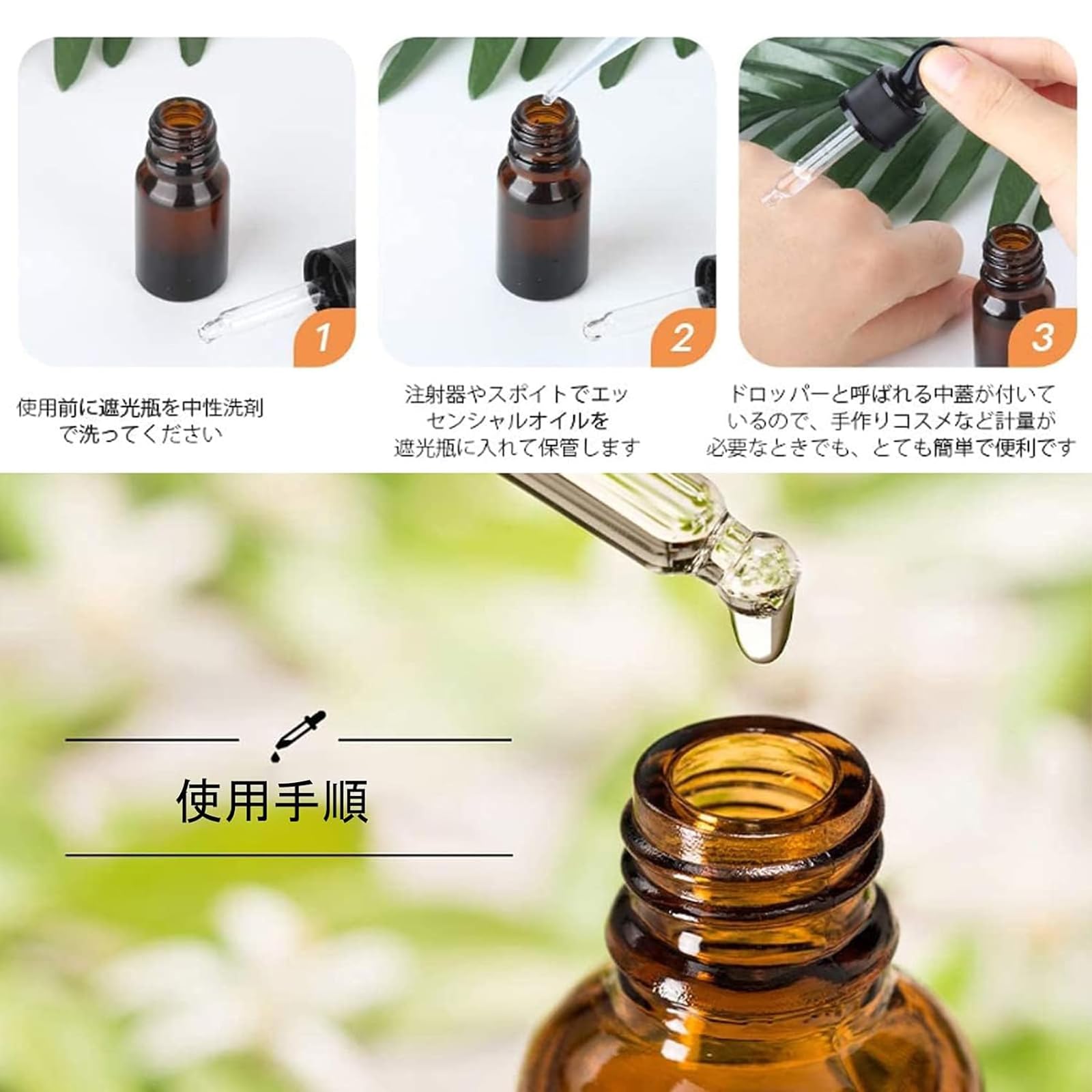 1

使用前に遮光瓶を中性洗剤で洗ってください

2

注射器やスポイトでエッセンシャルオイルを遮光瓶に入れて保管します

3

ドロッパーと呼ばれる中蓋が付いているので、手作りコスメなど計量が必要なときでも、とても簡単で便利です

使用手順