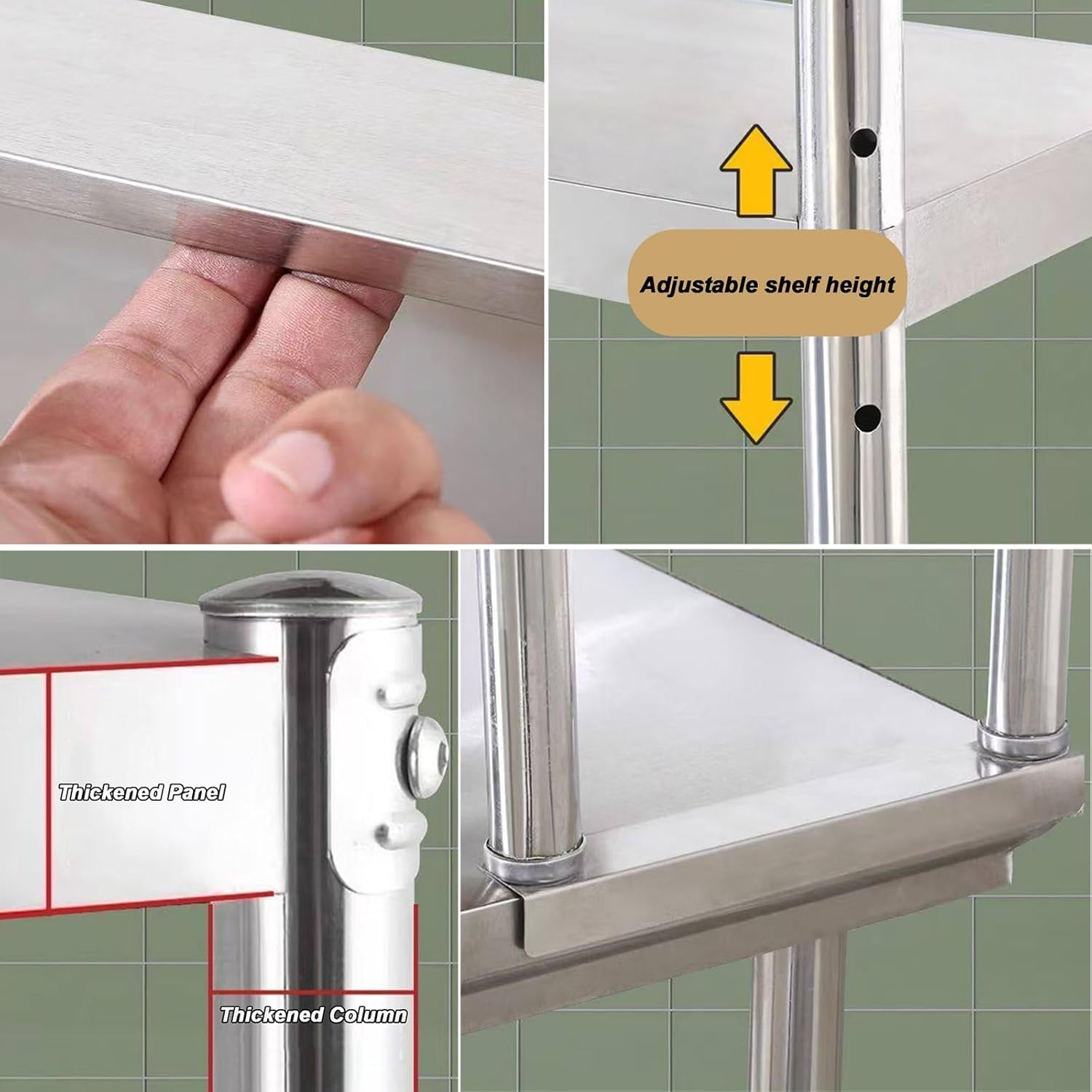 Adjustable shelf height

Thickened Panel

Thickened Column