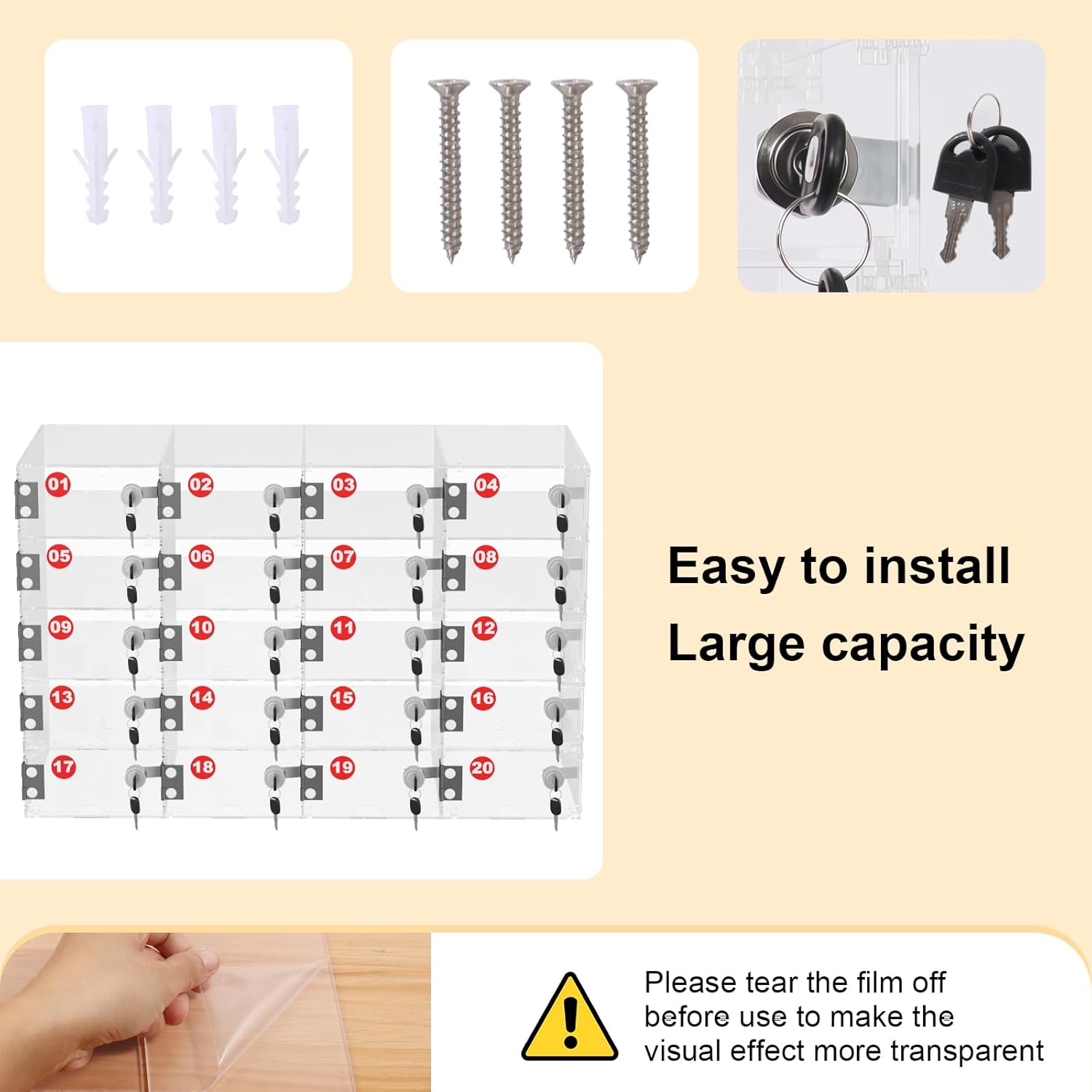 01 02 03 04
05 06 07 08
09 10 11 12
13 14 15 16
17 18 19 20

Easy to install
Large capacity

Please tear the film off before use to make the visual effect more transparent