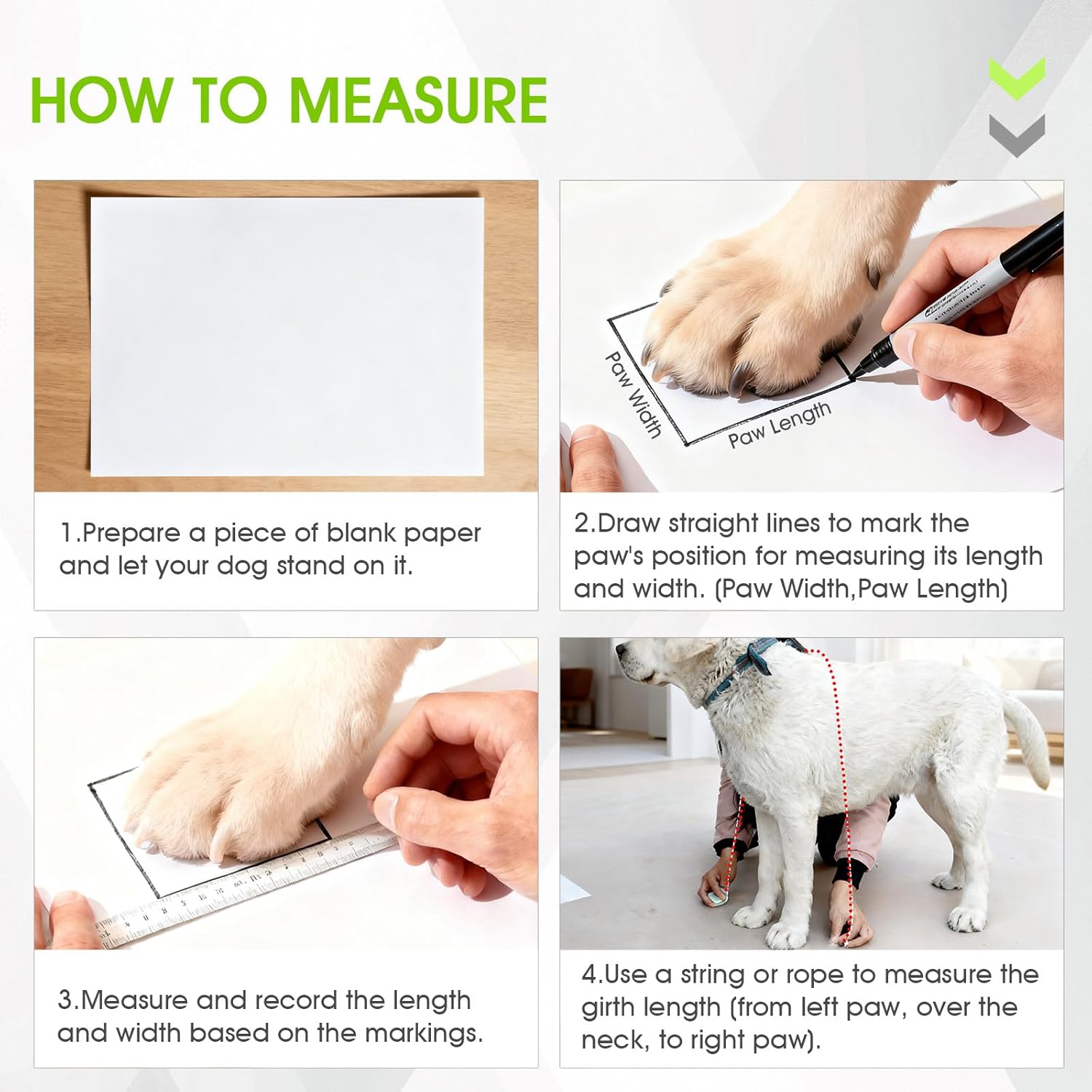 HOW TO MEASURE

1.Prepare a piece of blank paper and let your dog stand on it.

Paw Width
Paw Length

2.Draw straight lines to mark the paw's position for measuring its length and width. (Paw Width,Paw Length)

3.Measure and record the length and width based on the markings.

4.Use a string or rope to measure the girth length (from left paw, over the neck, to right paw).