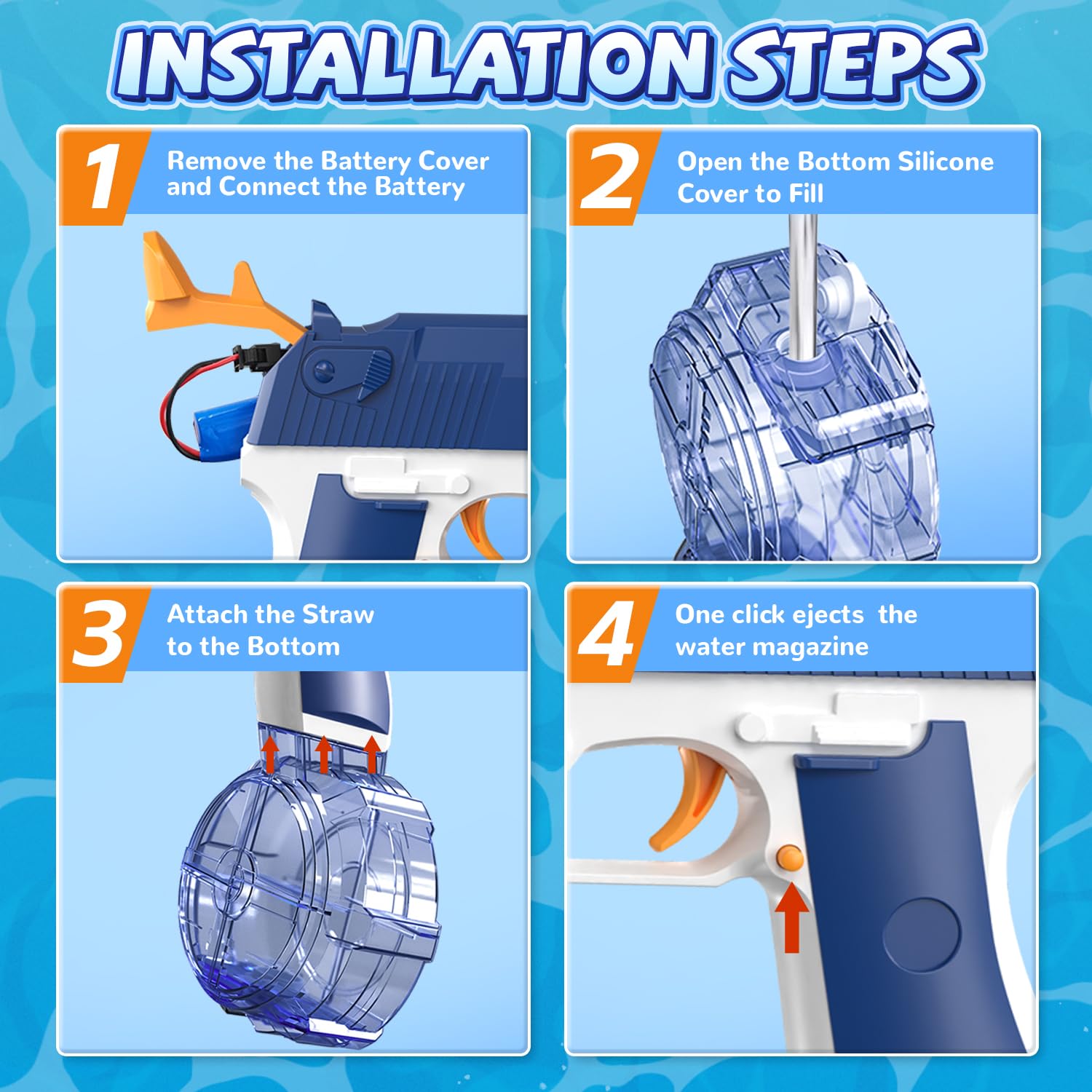 INSTALLATION STEPS

1 Remove the Battery Cover and Connect the Battery

2 Open the Bottom Silicone Cover to Fill

3 Attach the Straw to the Bottom

4 One click ejects the water magazine