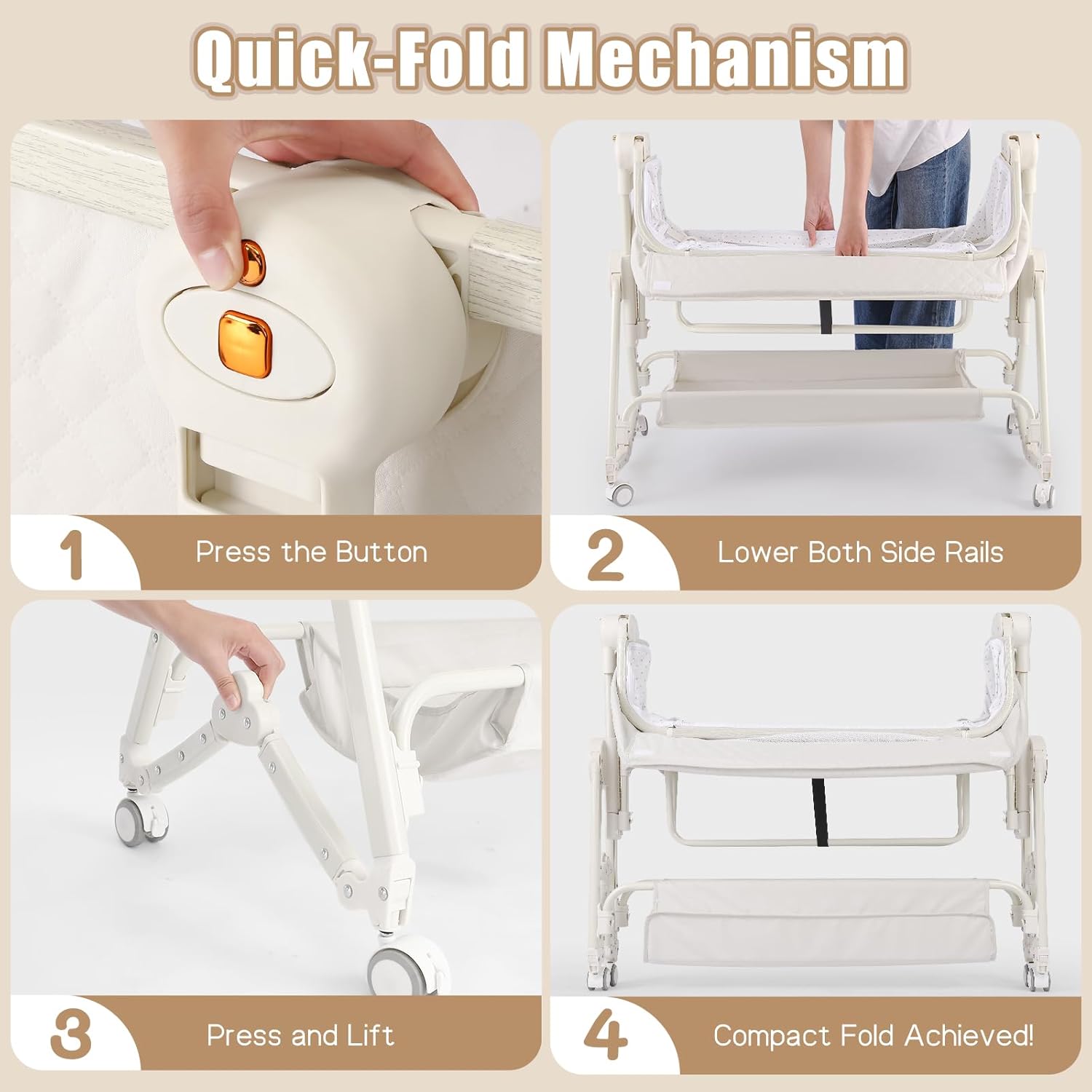 Quick-Fold Mechanism

1 Press the Button

2 Lower Both Side Rails

3 Press and Lift

4 Compact Fold Achieved!