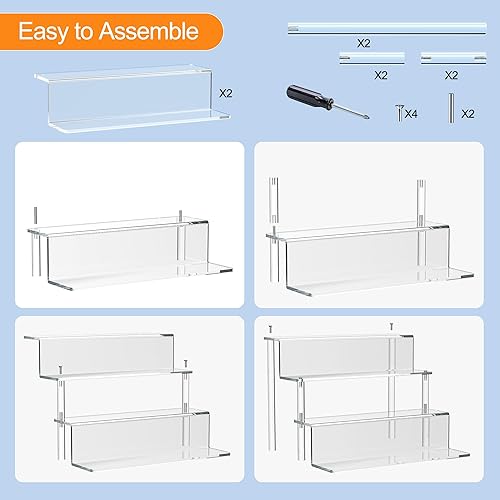 Easy to Assemble

X2

X2

X2

X2

X4

X2