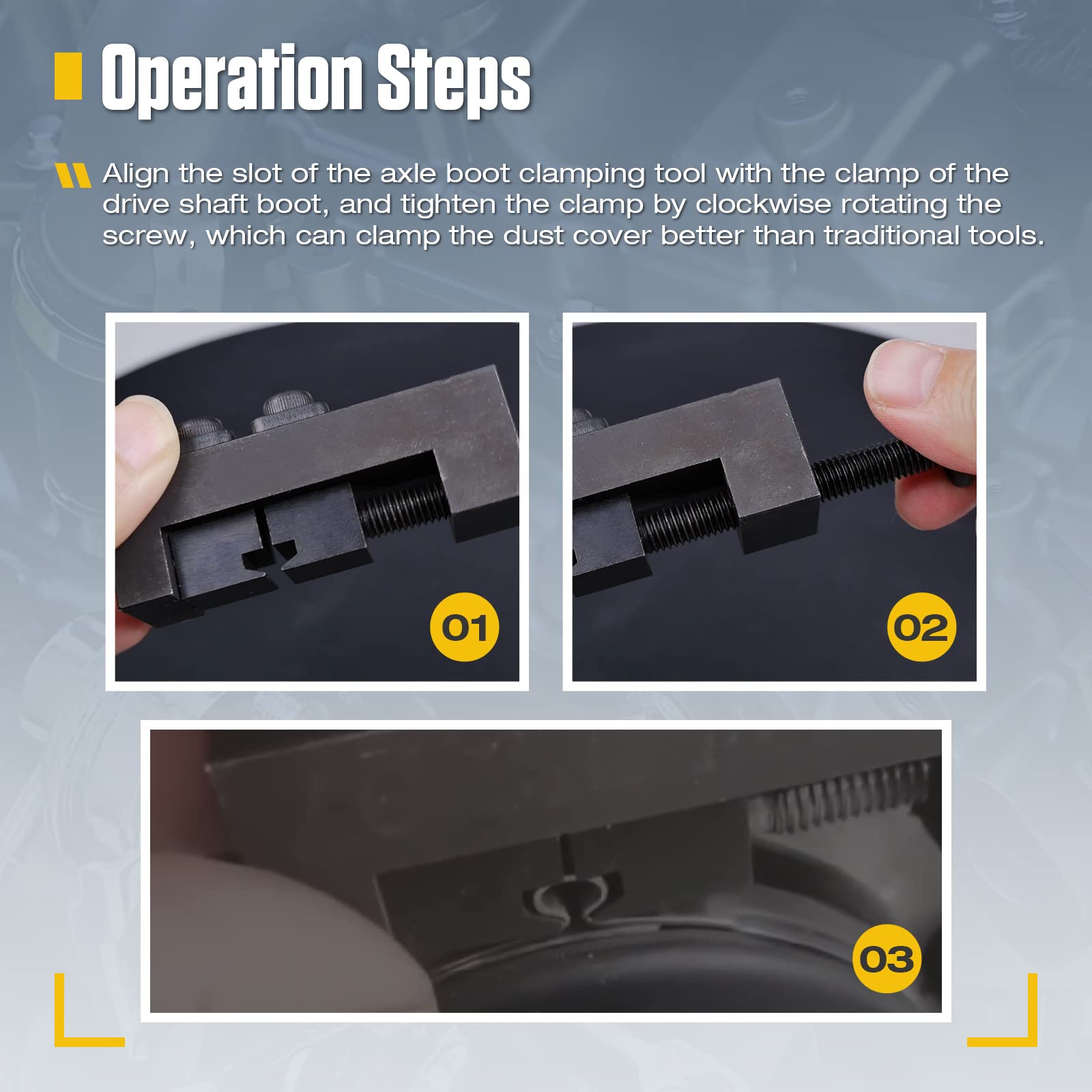 Operation Steps

Align the slot of the axle boot clamping tool with the clamp of the drive shaft boot, and tighten the clamp by clockwise rotating the screw, which can clamp the dust cover better than traditional tools.

01

02

03