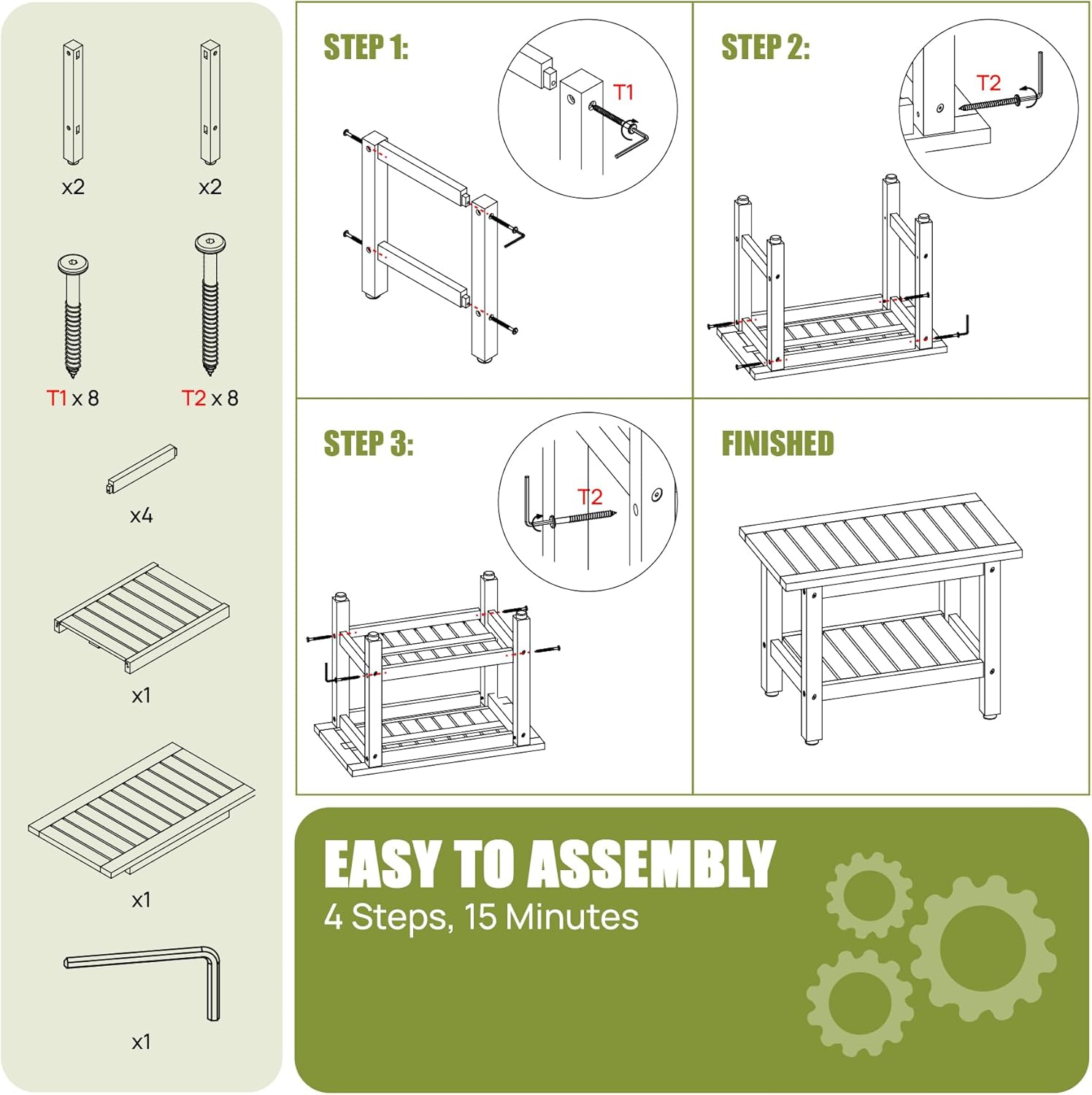 x2 x2

T1 x 8 T2 x 8

x4

x1

x1

x1

STEP 1:

T1

STEP 2:

T2

STEP 3:

T2

FINISHED

EASY TO ASSEMBLY

4 Steps, 15 Minutes