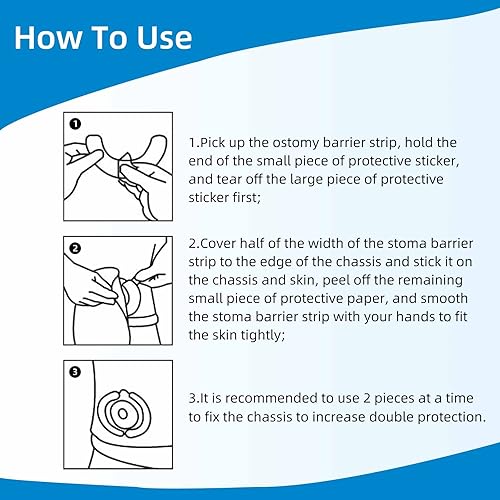 How To Use

1

1.Pick up the ostomy barrier strip, hold the end of the small piece of protective sticker, and tear off the large piece of protective sticker first;

2

2.Cover half of the width of the stoma barrier strip to the edge of the chassis and stick it on the chassis and skin, peel off the remaining small piece of protective paper, and smooth the stoma barrier strip with your hands to fit the skin tightly;

3

3.It is recommended to use 2 pieces at a time to fix the chassis to increase double protection.