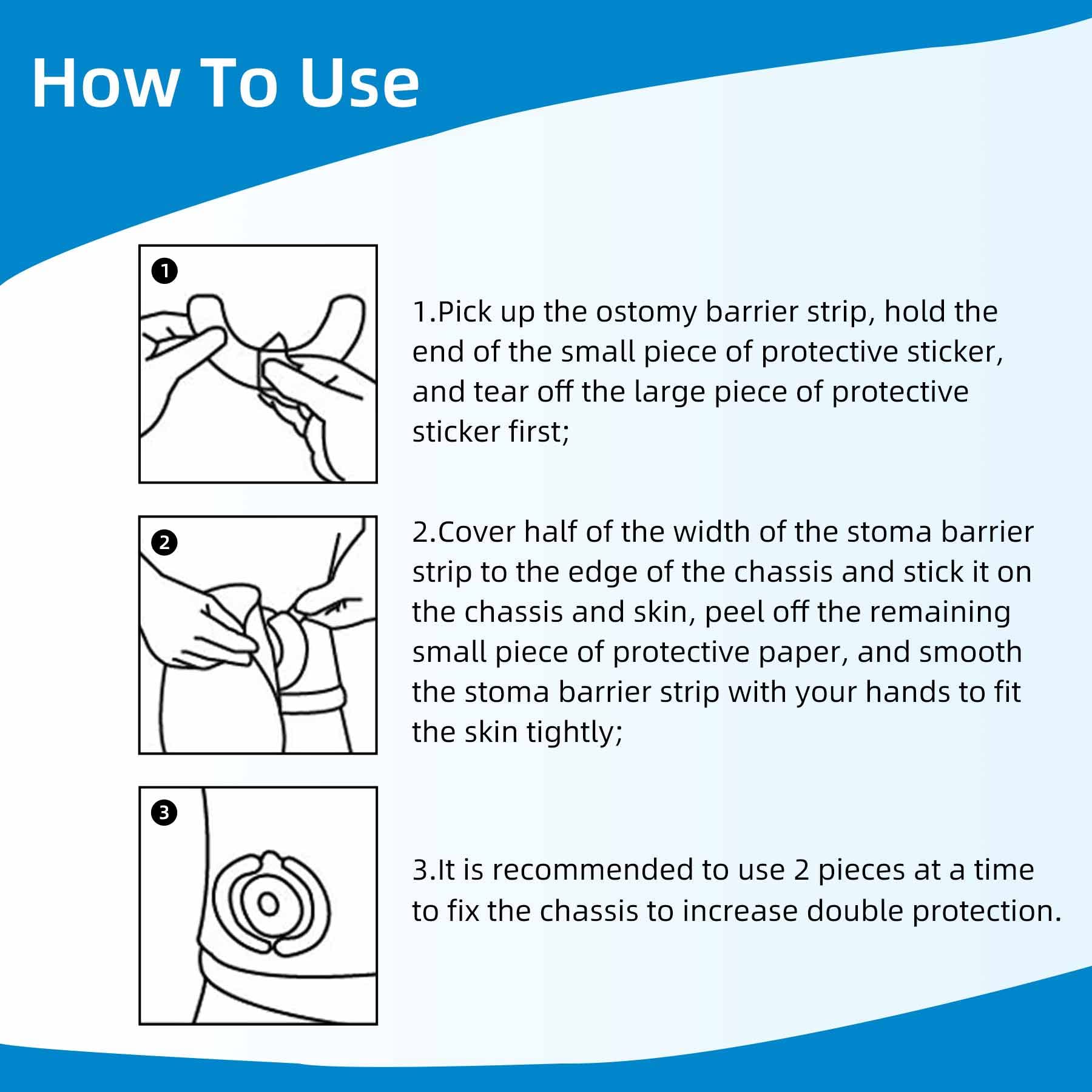 How To Use

1

1.Pick up the ostomy barrier strip, hold the end of the small piece of protective sticker, and tear off the large piece of protective sticker first;

2

2.Cover half of the width of the stoma barrier strip to the edge of the chassis and stick it on the chassis and skin, peel off the remaining small piece of protective paper, and smooth the stoma barrier strip with your hands to fit the skin tightly;

3

3.It is recommended to use 2 pieces at a time to fix the chassis to increase double protection.