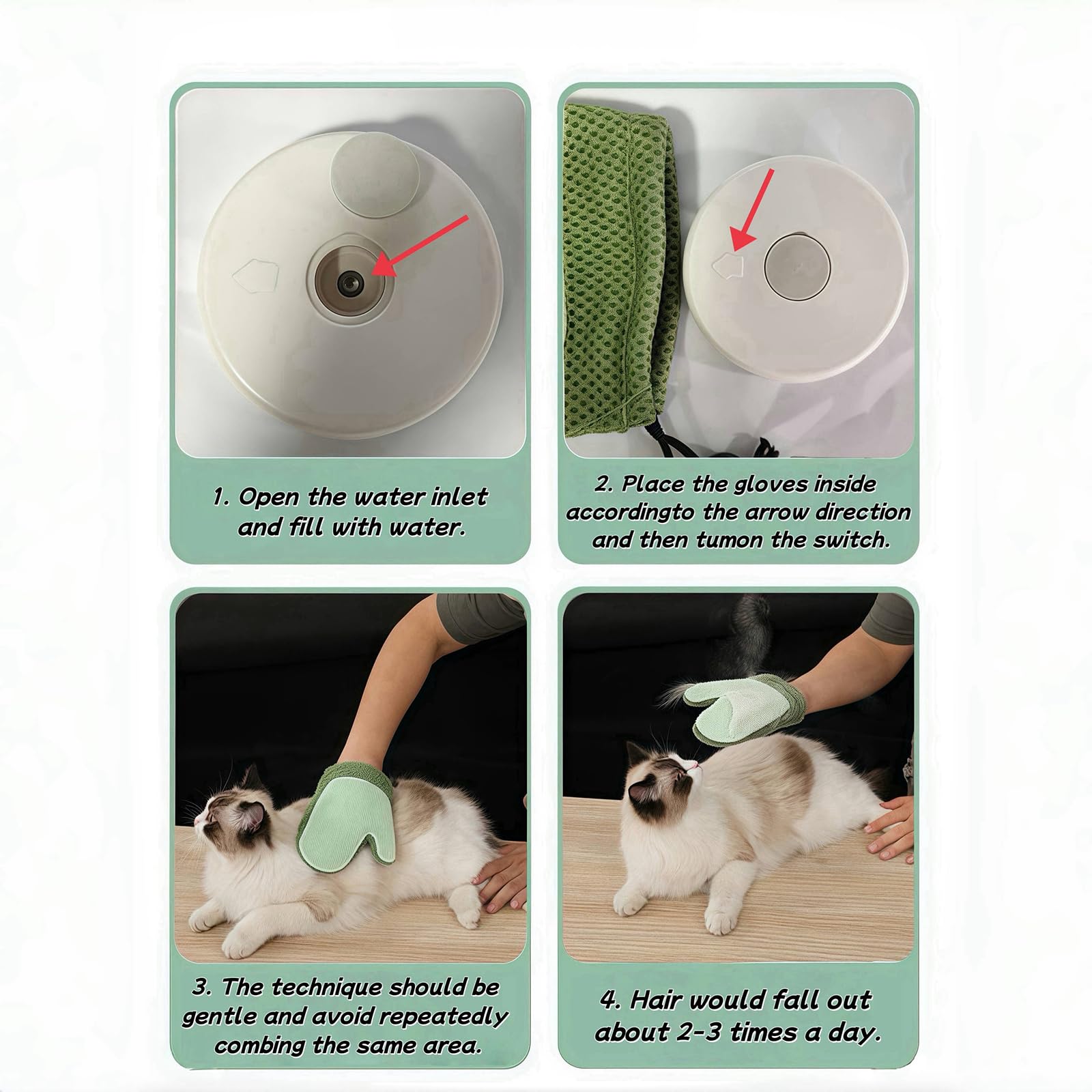 1. Open the water inlet and fill with water.

2. Place the gloves inside accordingto the arrow direction and then tumon the switch.

3. The technique should be gentle and avoid repeatedly combing the same area.

4. Hair would fall out about 2-3 times a day.