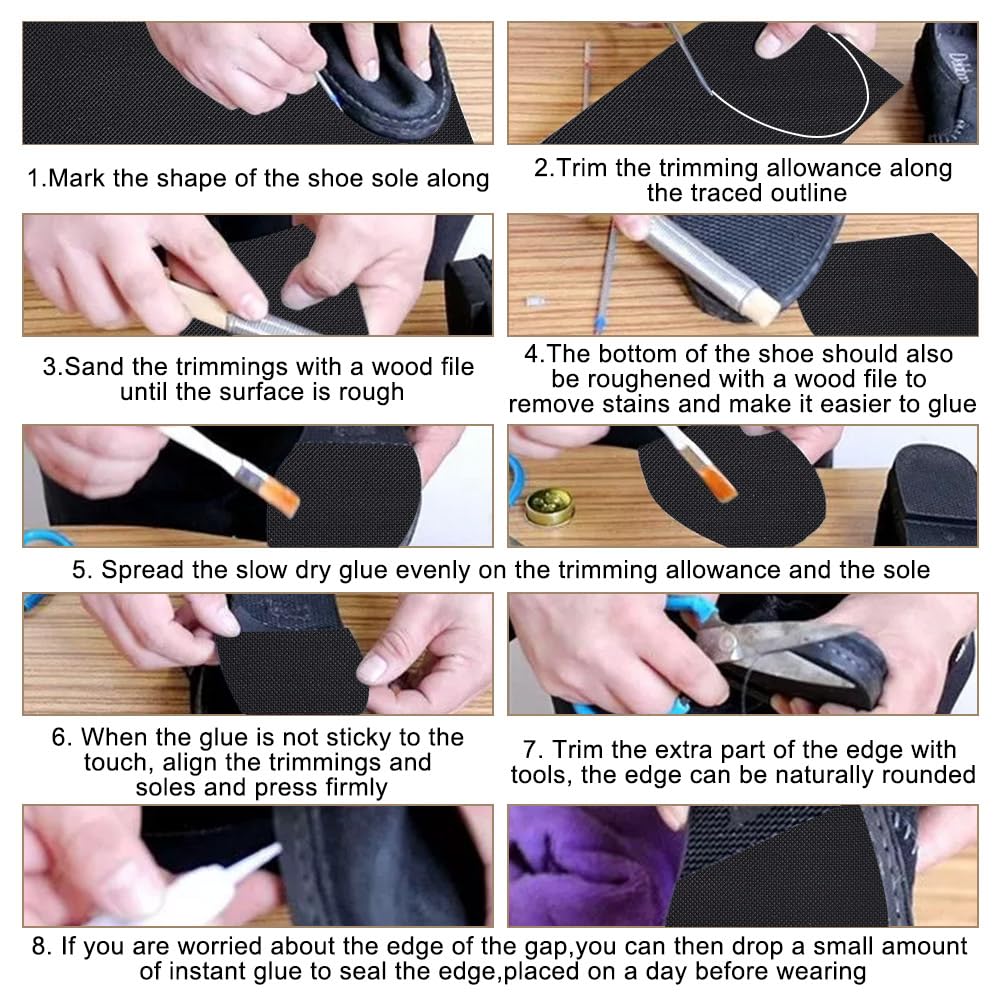 1.Mark the shape of the shoe sole along

2.Trim the trimming allowance along the traced outline

3.Sand the trimmings with a wood file until the surface is rough

4.The bottom of the shoe should also be roughened with a wood file to remove stains and make it easier to glue

5. Spread the slow dry glue evenly on the trimming allowance and the sole

6. When the glue is not sticky to the touch, align the trimmings and soles and press firmly

7. Trim the extra part of the edge with tools, the edge can be naturally rounded

8. If you are worried about the edge of the gap,you can then drop a small amount of instant glue to seal the edge,placed on a day before wearing