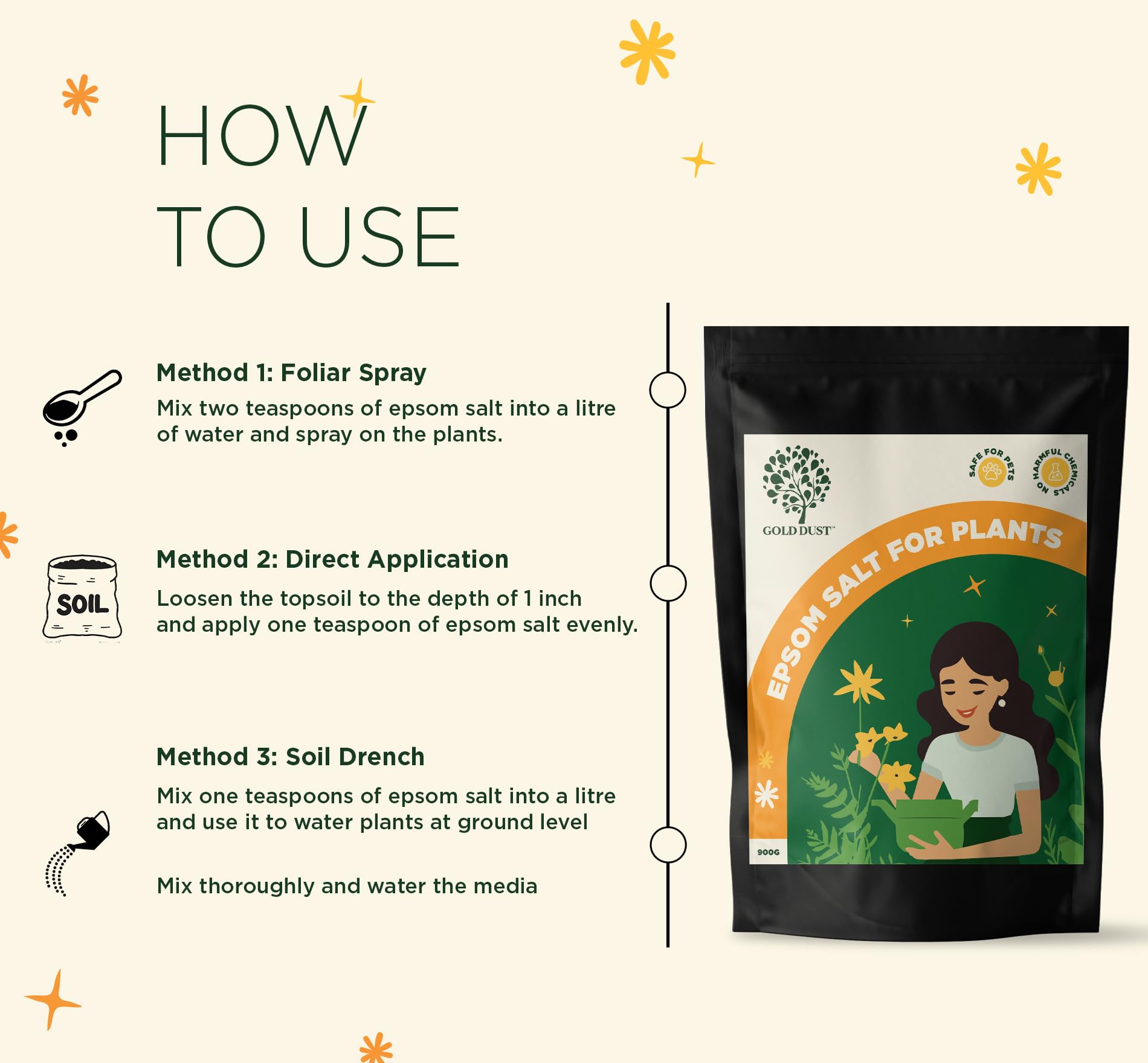 HOW
TO USE

Method 1: Foliar Spray
Mix two teaspoons of epsom salt into a litre of water and spray on the plants.

SOIL

Method 2: Direct Application
Loosen the topsoil to the depth of 1 inch and apply one teaspoon of epsom salt evenly.

Method 3: Soil Drench
Mix one teaspoons of epsom salt into a litre and use it to water plants at ground level

Mix thoroughly and water the media

GOLD DUST™

SAFE FOR PETS

NO HARMFUL CHEMICALS

EPSOM SALT FOR PLANTS

900G