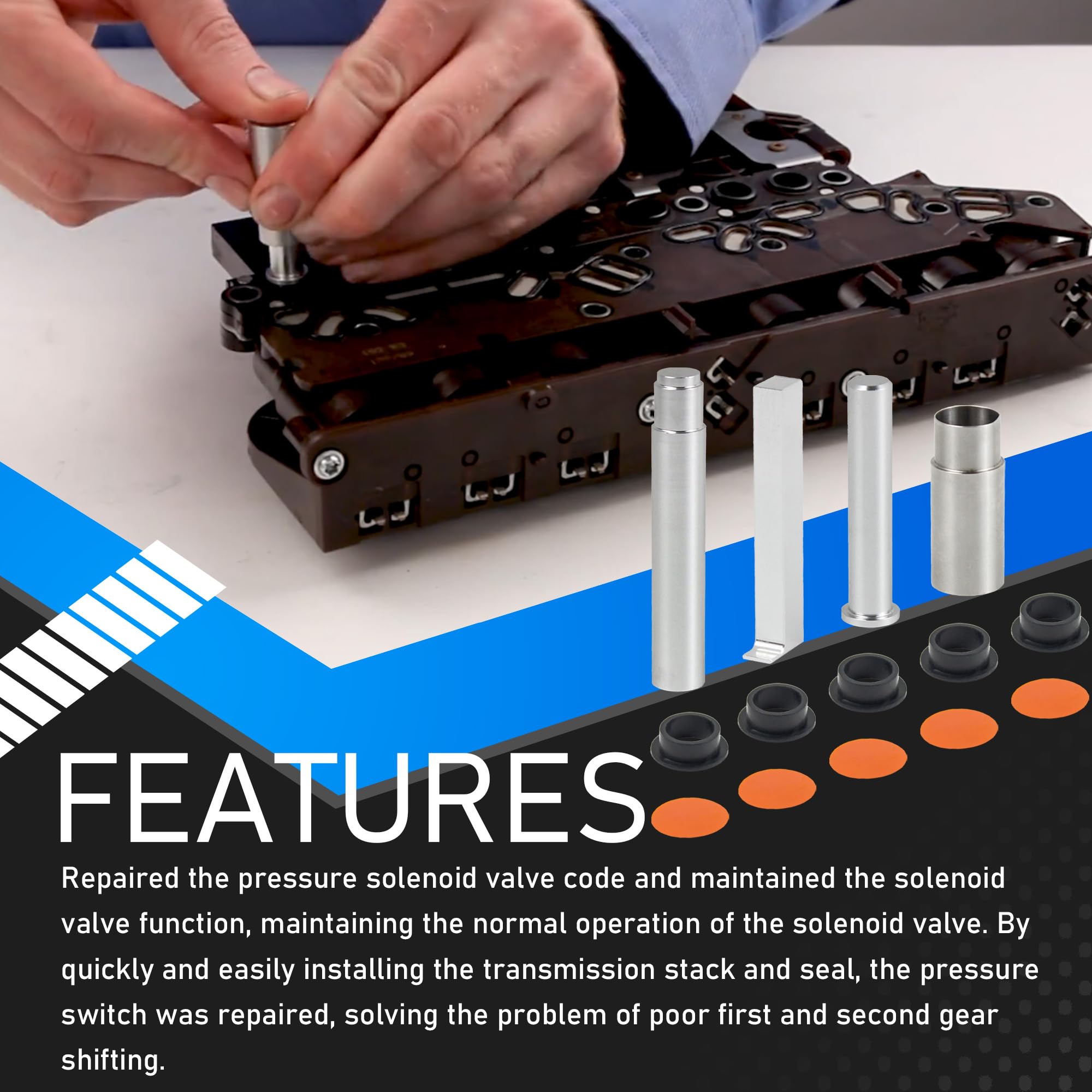 FEATURES

Repaired the pressure solenoid valve code and maintained the solenoid valve function, maintaining the normal operation of the solenoid valve. By quickly and easily installing the transmission stack and seal, the pressure switch was repaired, solving the problem of poor first and second gear shifting.