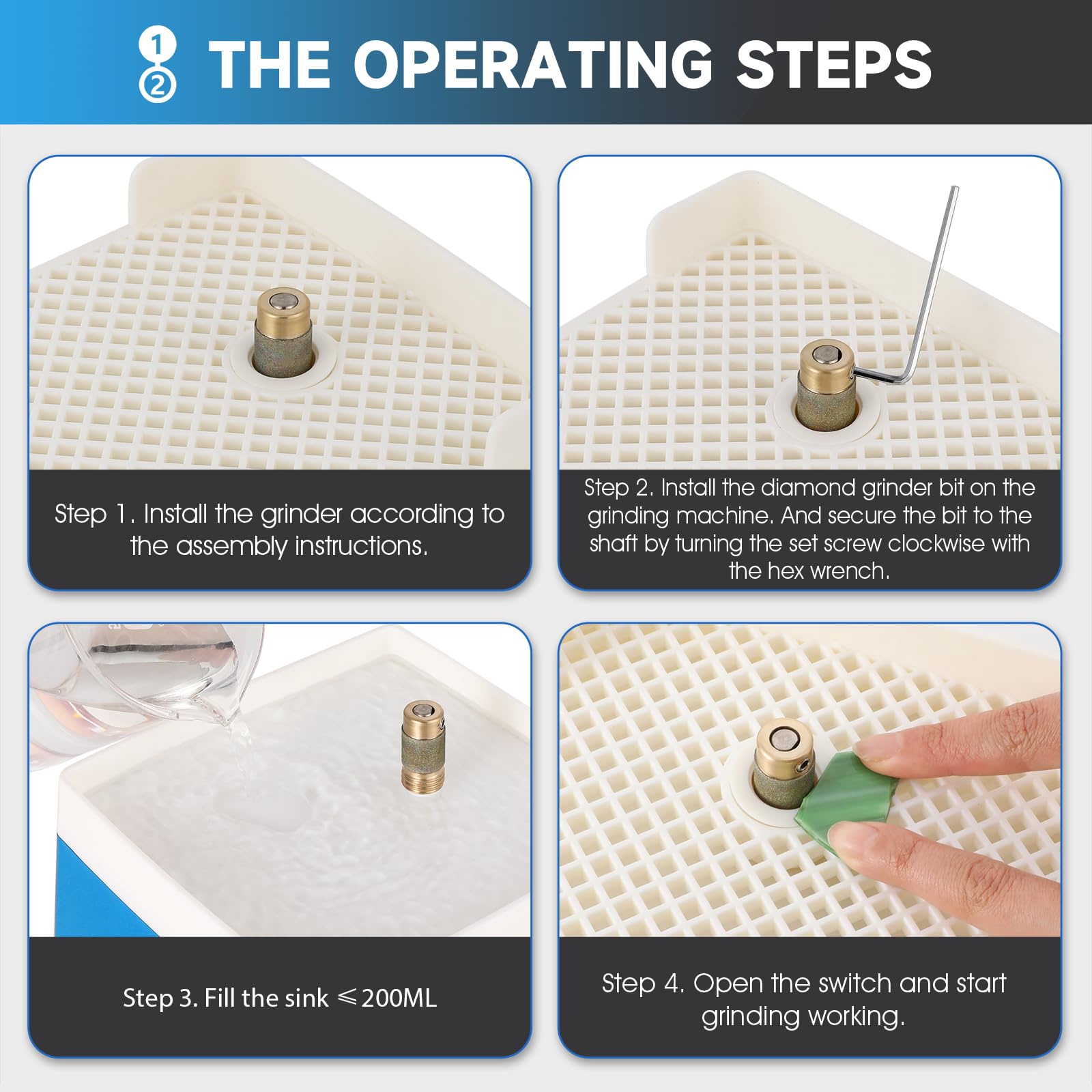 1 2 THE OPERATING STEPS

Step 1. Install the grinder according to the assembly instructions.

Step 2. Install the diamond grinder bit on the grinding machine. And secure the bit to the shaft by turning the set screw clockwise with the hex wrench.

Step 3. Fill the sink $\leqslant$200ML

Step 4. Open the switch and start grinding working.