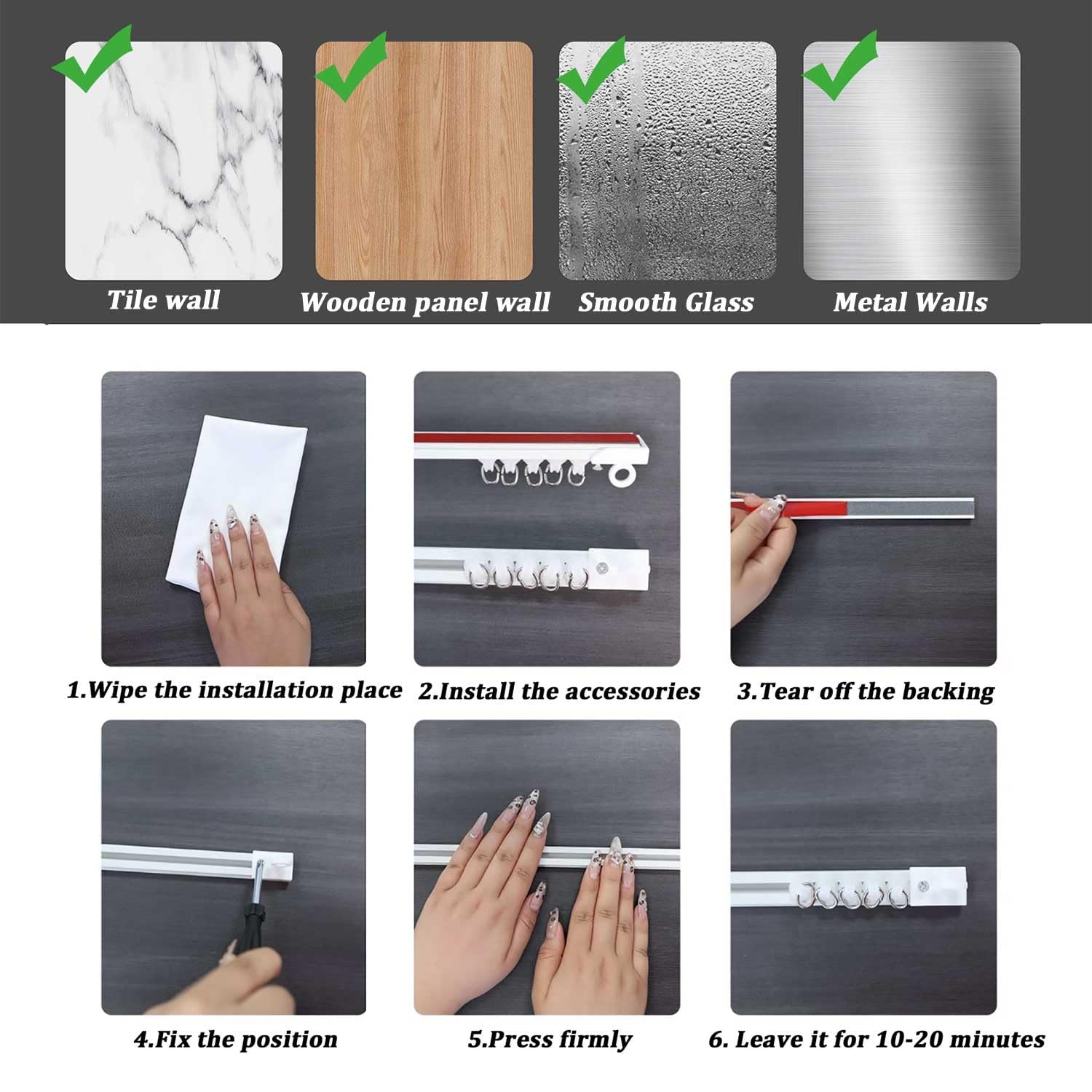 Tile wall

Wooden panel wall

Smooth Glass

Metal Walls

1.Wipe the installation place

2.Install the accessories

3.Tear off the backing

4.Fix the position

5.Press firmly

6. Leave it for 10-20 minutes