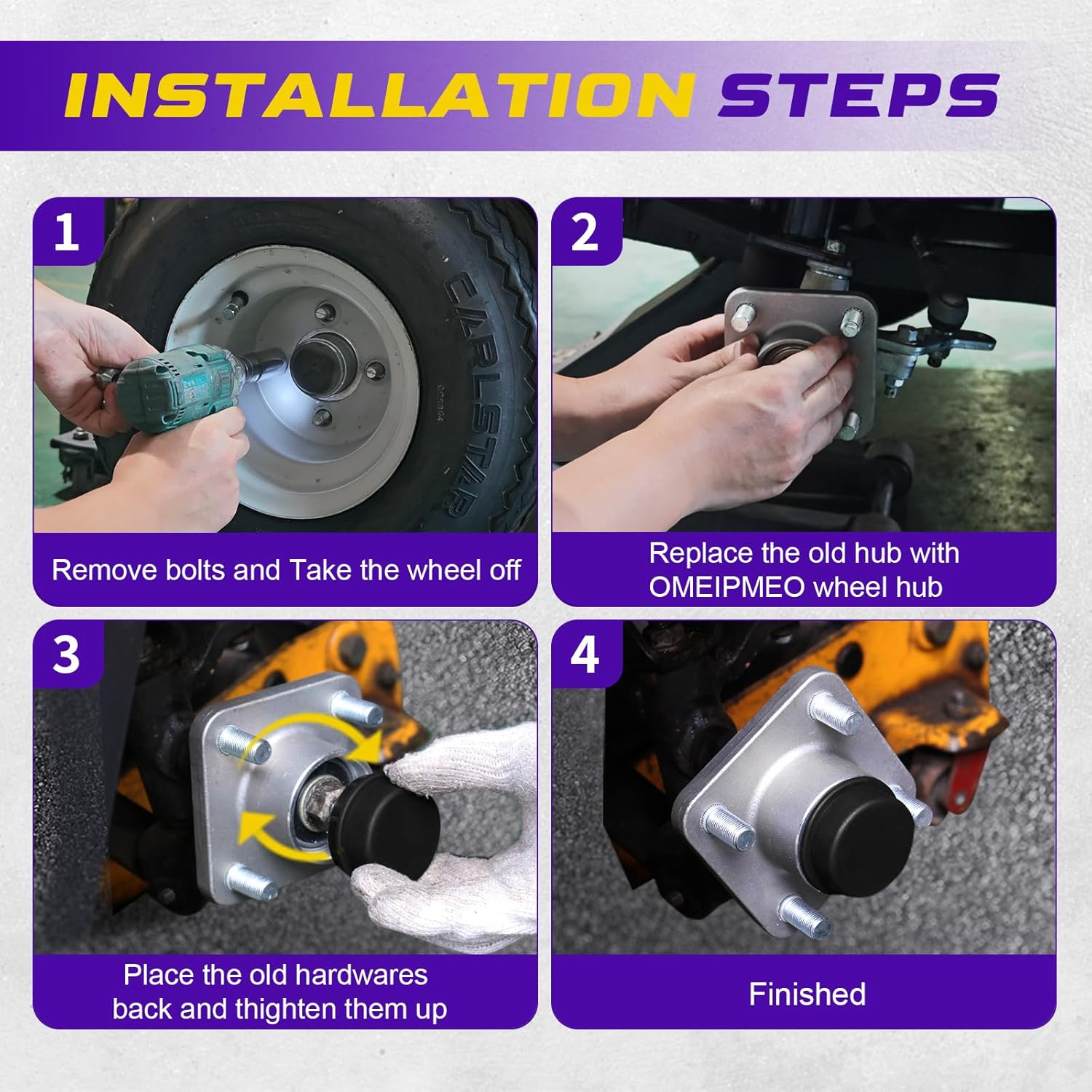 INSTALLATION STEPS

1

CARLSTAR

Remove bolts and Take the wheel off

2

Replace the old hub with OMEIPMEO wheel hub

3

Place the old hardwares back and thighten them up

4

Finished