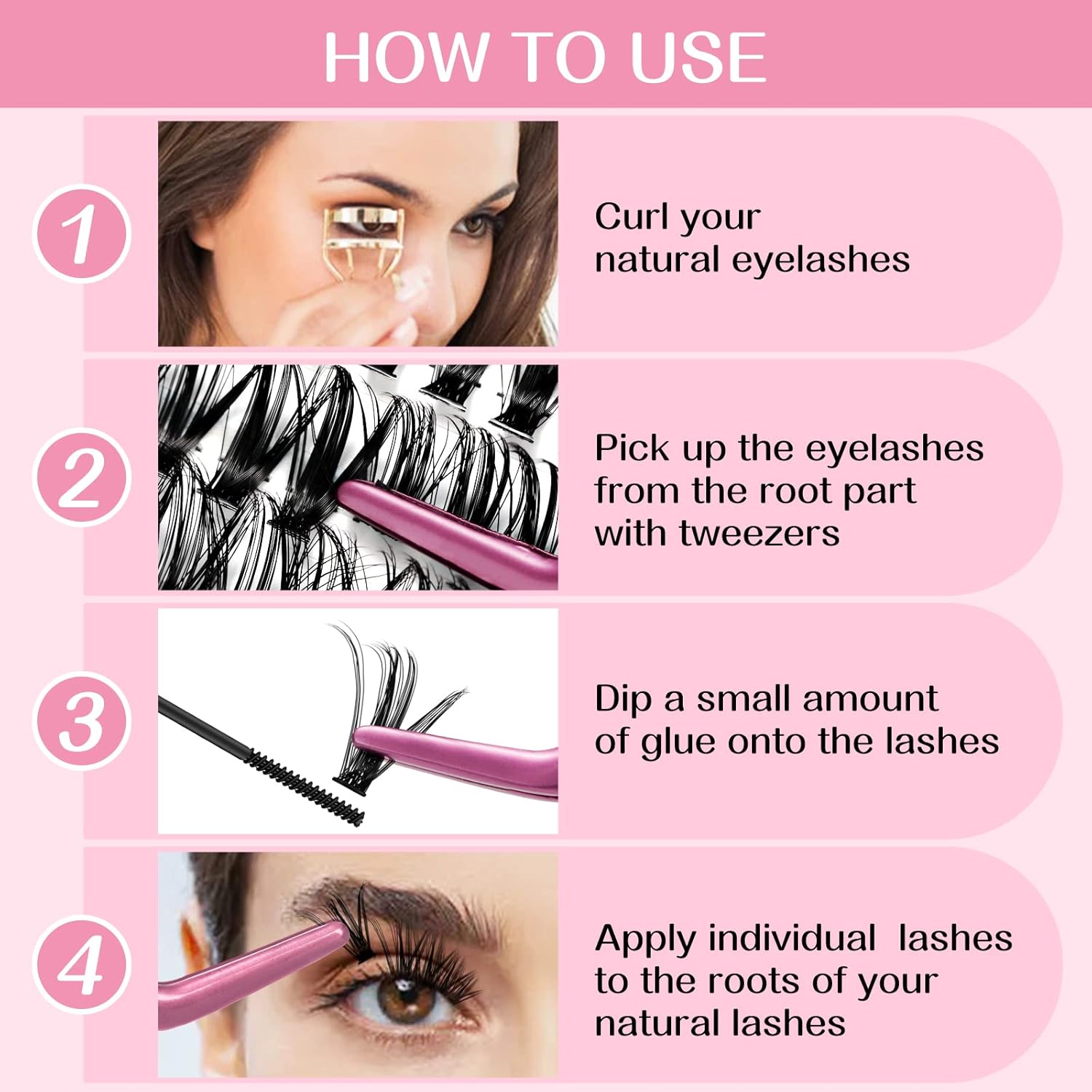 HOW TO USE

1

Curl your natural eyelashes

2

Pick up the eyelashes from the root part with tweezers

3

Dip a small amount of glue onto the lashes

4

Apply individual  lashes to the roots of your natural lashes