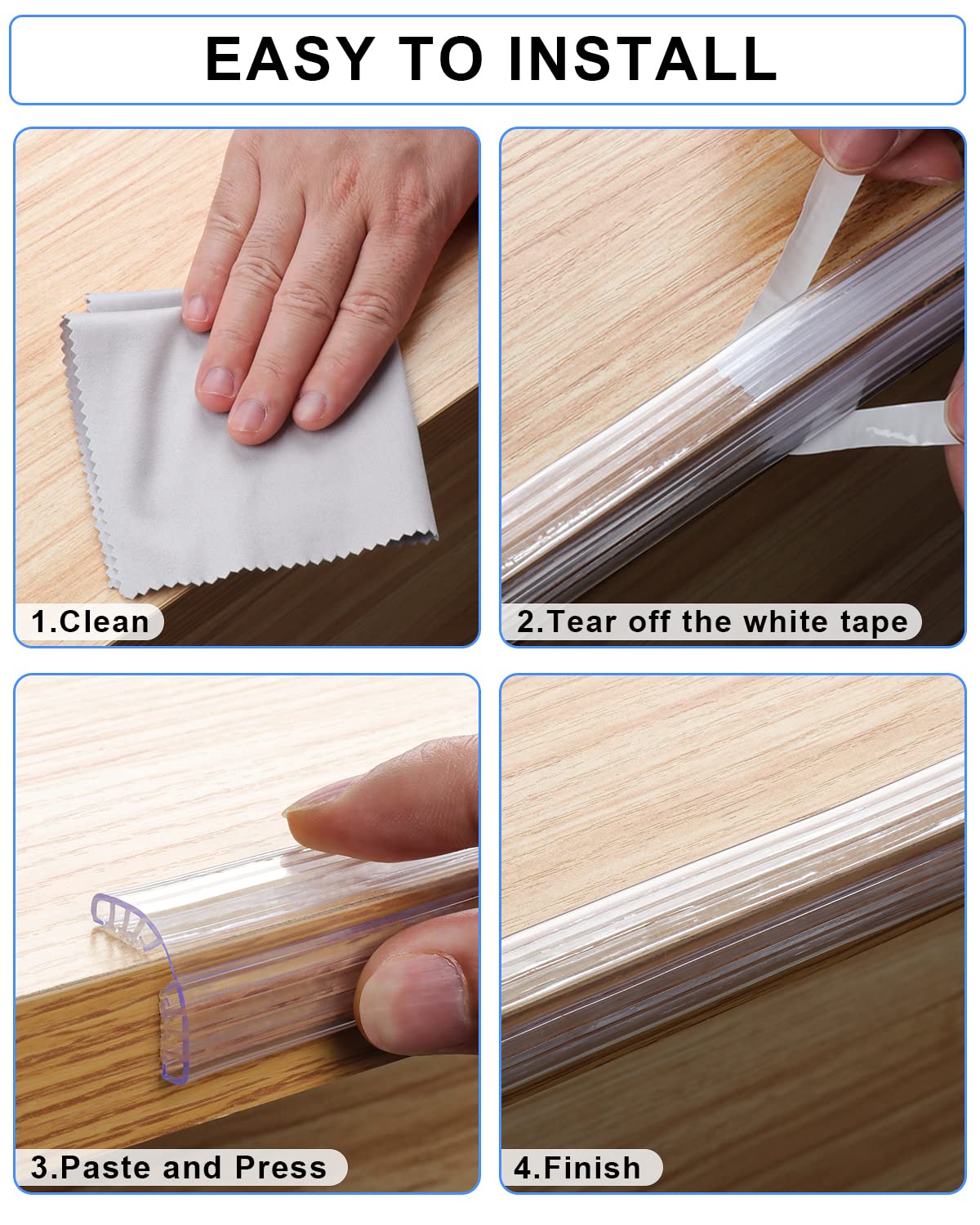 EASY TO INSTALL

1.Clean

2.Tear off the white tape

3.Paste and Press

4.Finish