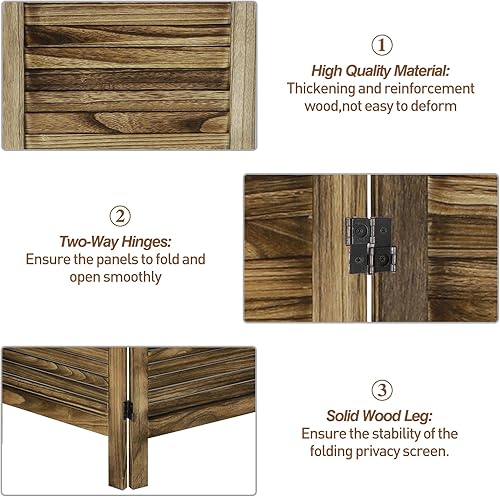 ①
High Quality Material:
Thickening and reinforcement wood,not easy to deform

②
Two-Way Hinges:
Ensure the panels to fold and open smoothly

③
Solid Wood Leg:
Ensure the stability of the folding privacy screen.