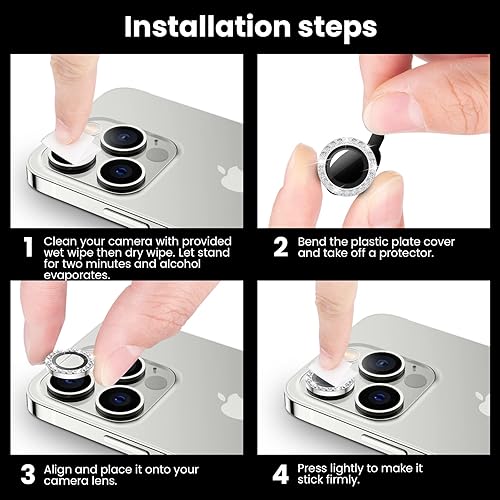 Installation steps

1 Clean your camera with provided wet wipe then dry wipe. Let stand for two minutes and alcohol evaporates.

2 Bend the plastic plate cover and take off a protector.

3 Align and place it onto your camera lens.

4 Press lightly to make it stick firmly.