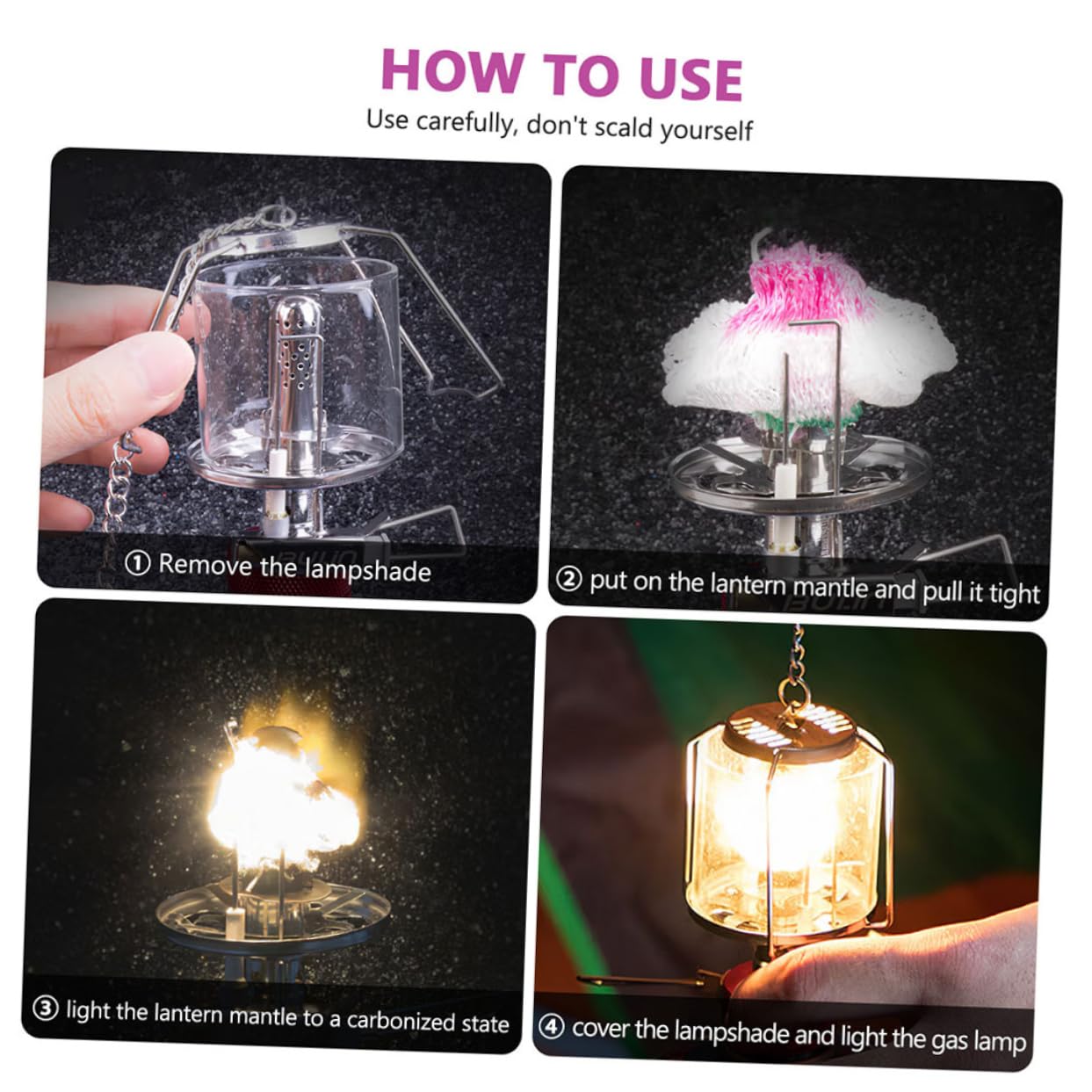 HOW TO USE

Use carefully, don't scald yourself

① Remove the lampshade

② put on the lantern mantle and pull it tight

③ light the lantern mantle to a carbonized state

④ cover the lampshade and light the gas lamp